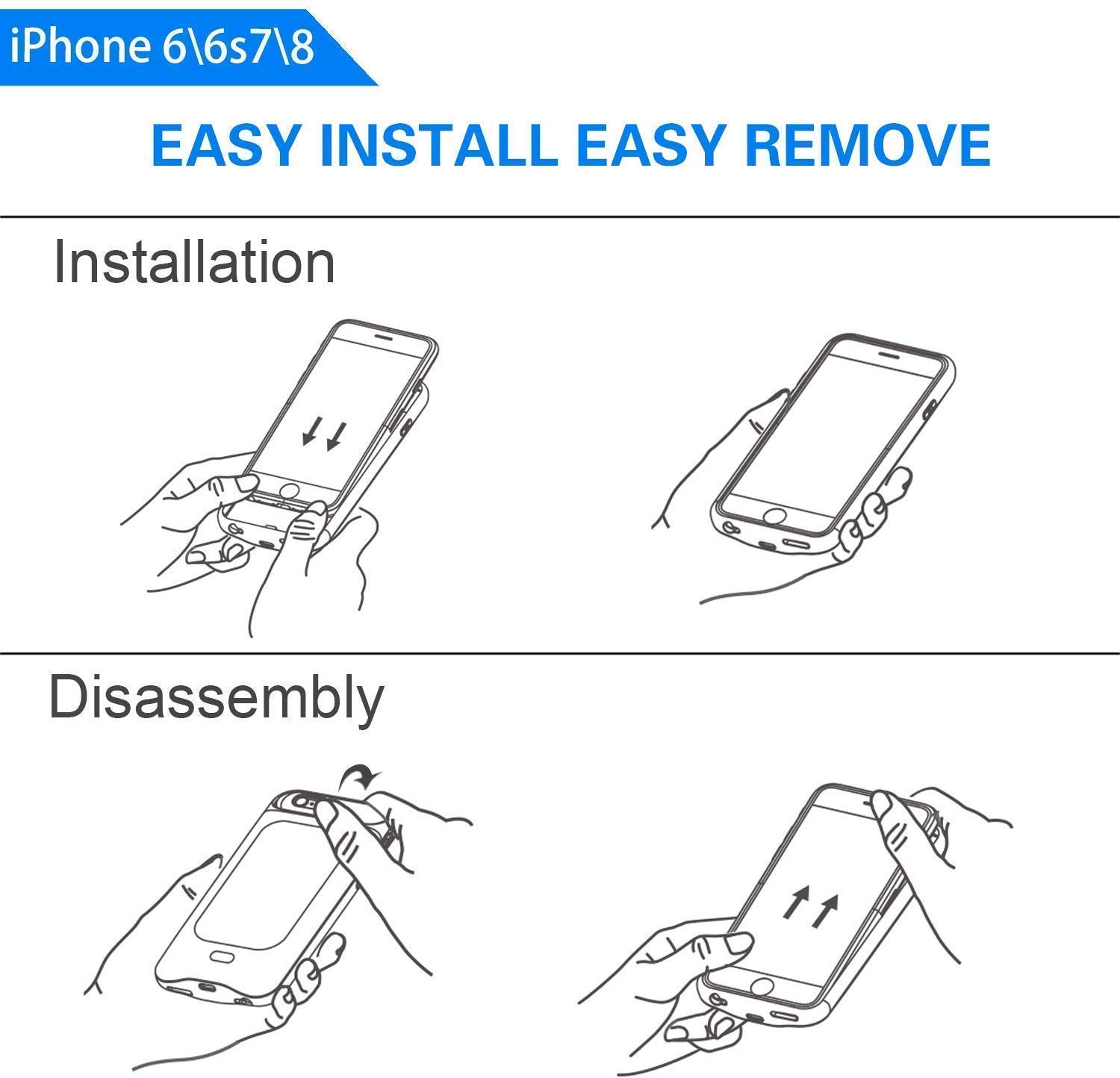 iPhone 6\6s7\8

EASY INSTALL EASY REMOVE

Installation

Disassembly