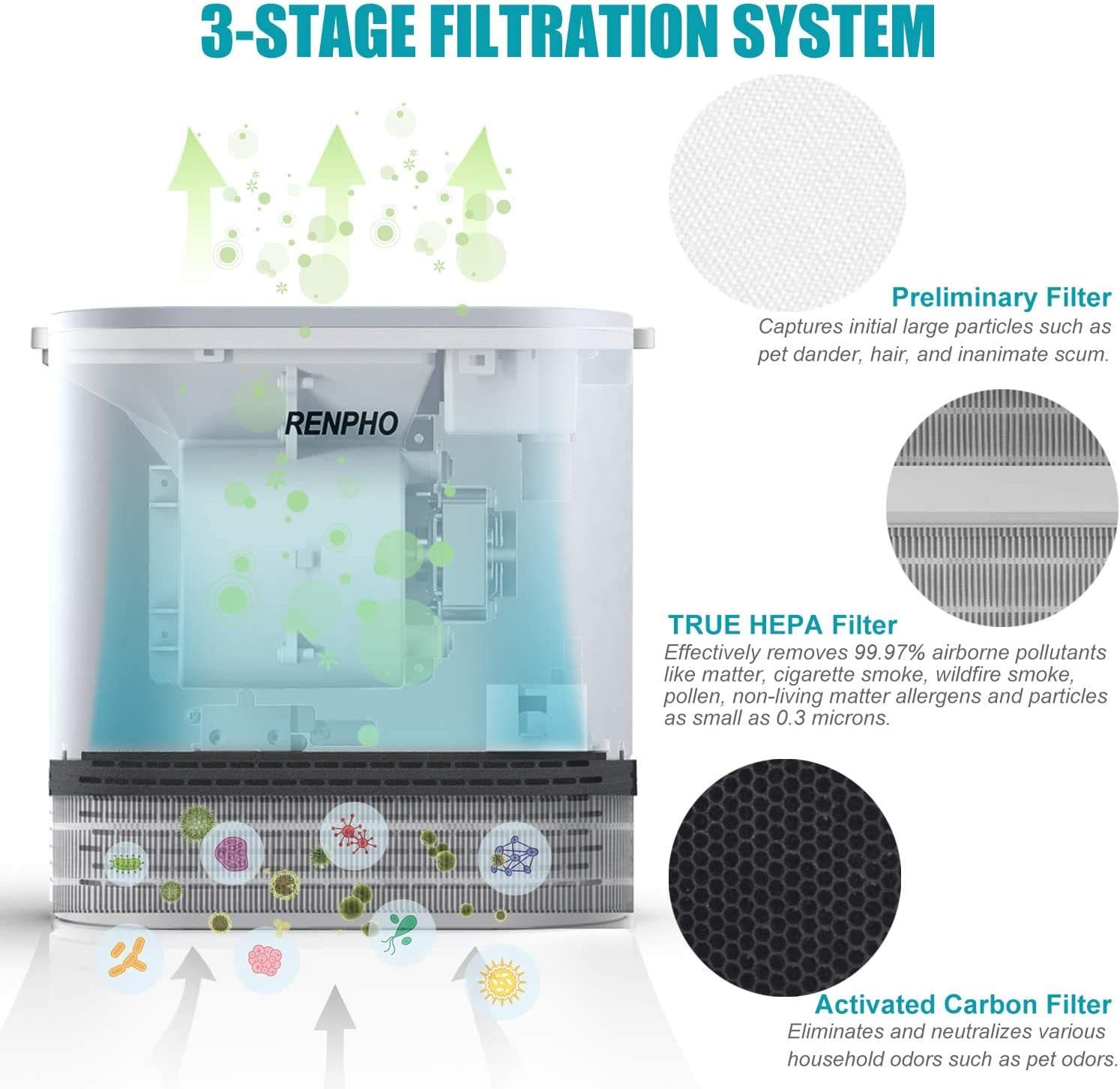 3-STAGE FILTRATION SYSTEM

RENPHO

Preliminary Filter
Captures initial large particles such as pet dander, hair, and inanimate scum.

TRUE HEPA Filter
Effectively removes 99.97% airborne pollutants like matter, cigarette smoke, wildfire smoke, pollen, non-living matter allergens and particles as small as 0.3 microns.

Activated Carbon Filter
Eliminates and neutralizes various household odors such as pet odors.