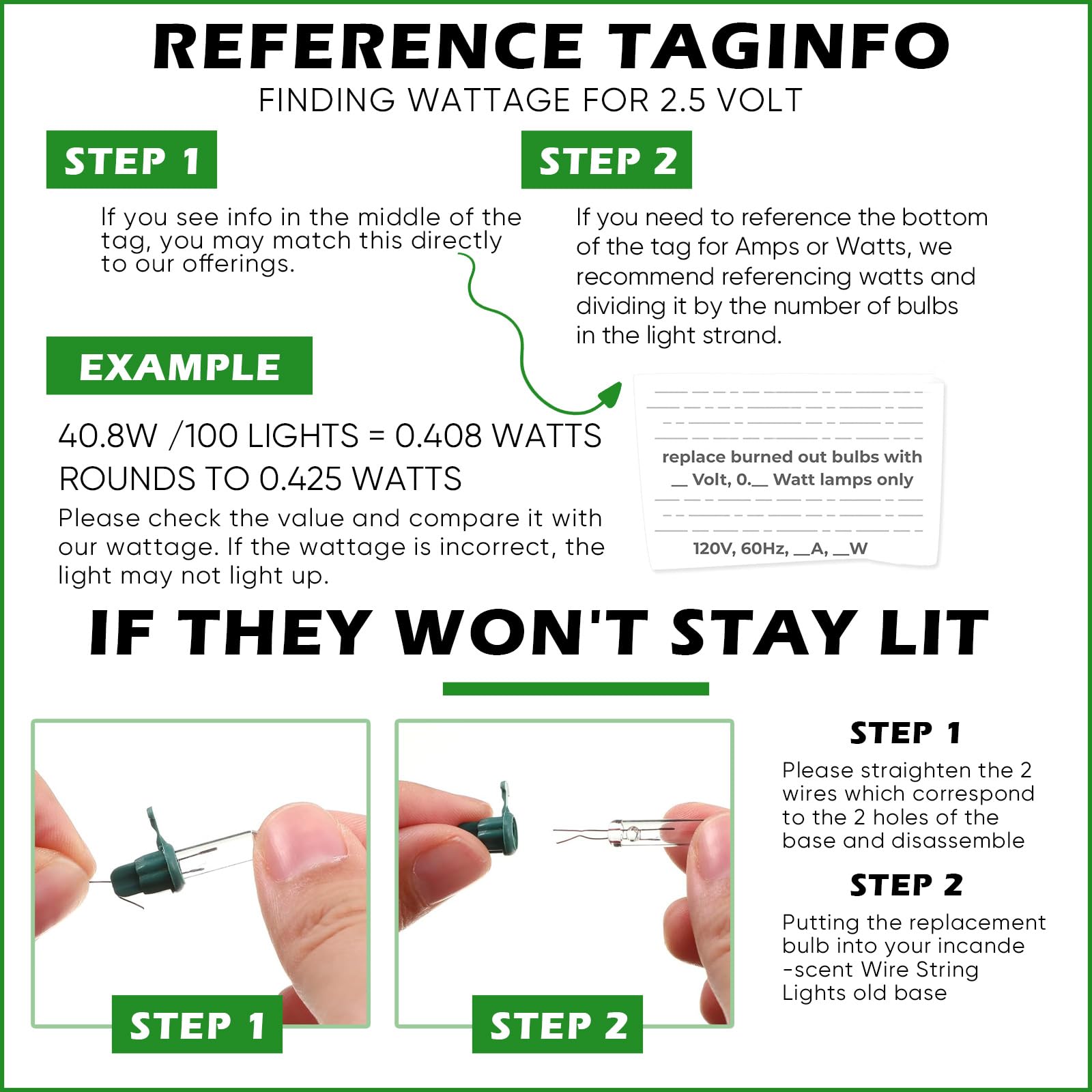 REFERENCE TAGINFO
FINDING WATTAGE FOR 2.5 VOLT

STEP 1

If you see info in the middle of the tag, you may match this directly to our offerings.

STEP 2

If you need to reference the bottom of the tag for Amps or Watts, we recommend referencing watts and dividing it by the number of bulbs in the light strand.

EXAMPLE

40.8W /100 LIGHTS = 0.408 WATTS
ROUNDS TO 0.425 WATTS

Please check the value and compare it with our wattage. If the wattage is incorrect, the light may not light up.

replace burned out bulbs with __ Volt, 0.__ Watt lamps only

120V, 60Hz, __A, __W

IF THEY WON'T STAY LIT

STEP 1

STEP 2

STEP 1

Please straighten the 2 wires which correspond to the 2 holes of the base and disassemble

STEP 2

Putting the replacement bulb into your incande -scent Wire String Lights old base