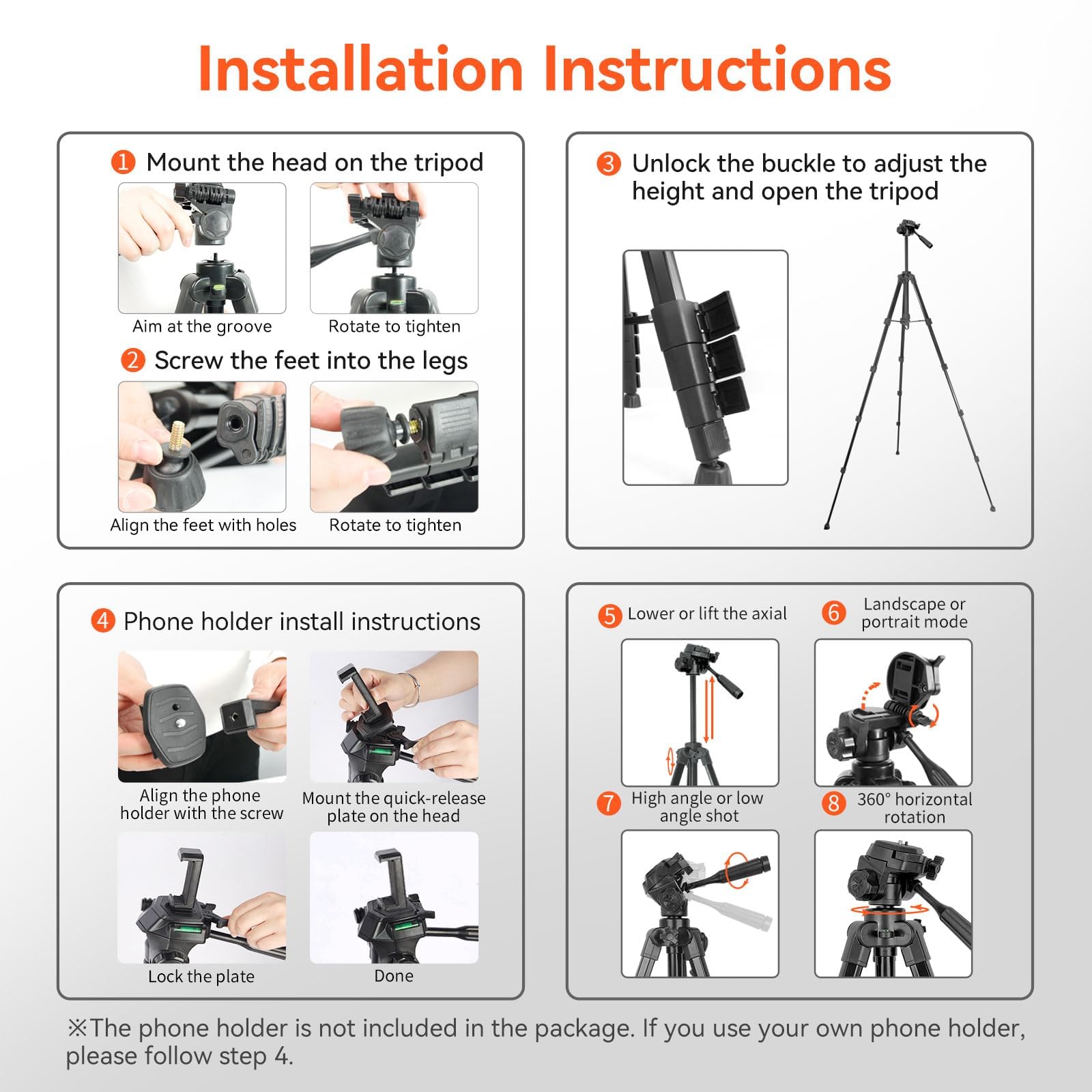 Installation Instructions

1 Mount the head on the tripod

Aim at the groove

Rotate to tighten

2 Screw the feet into the legs

Align the feet with holes

Rotate to tighten

3 Unlock the buckle to adjust the height and open the tripod

4 Phone holder install instructions

Align the phone holder with the screw

Mount the quick-release plate on the head

Lock the plate

Done

5 Lower or lift the axial

6 Landscape or portrait mode

7 High angle or low angle shot

8 360° horizontal rotation

※The phone holder is not included in the package. If you use your own phone holder, please follow step 4.