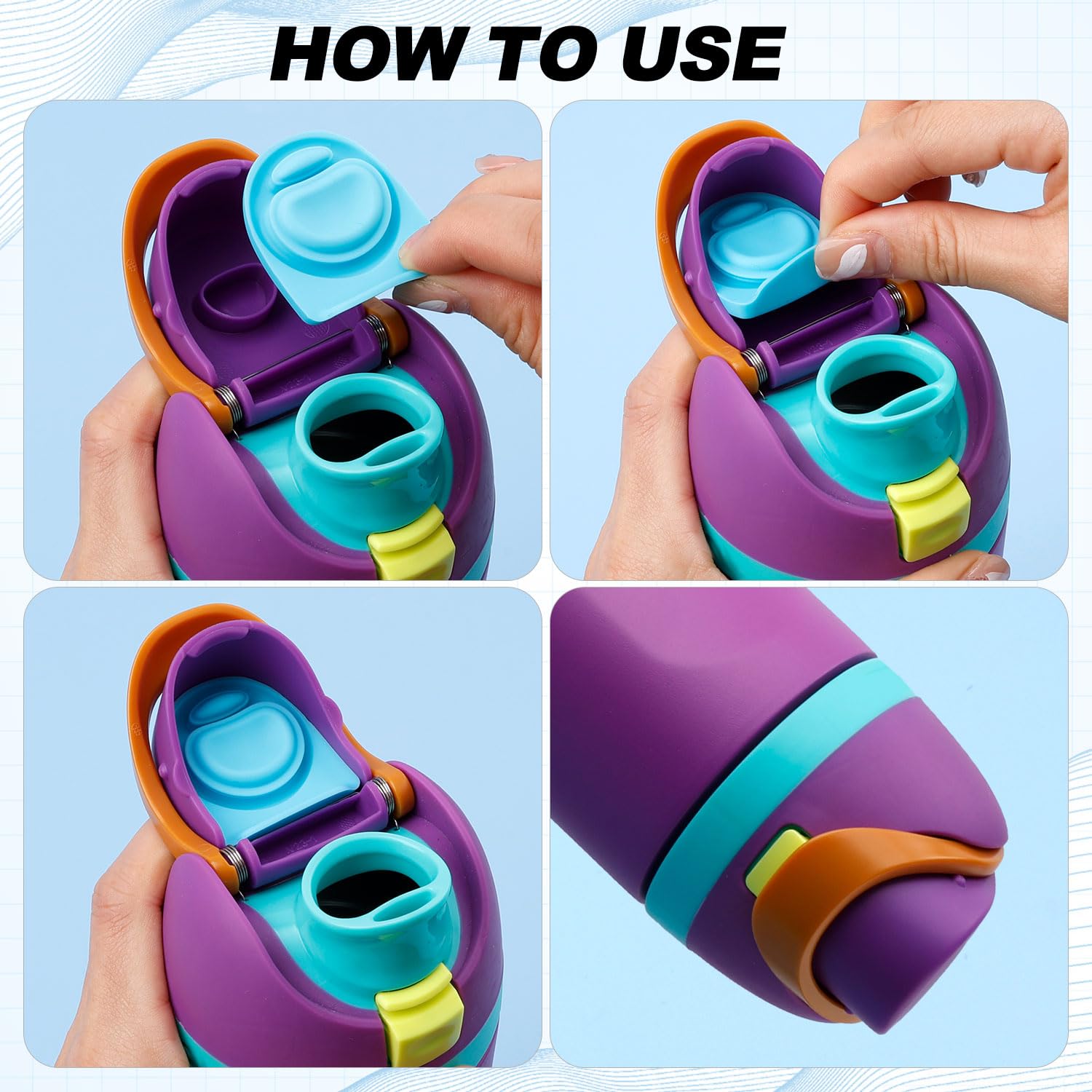 HOW TO USE