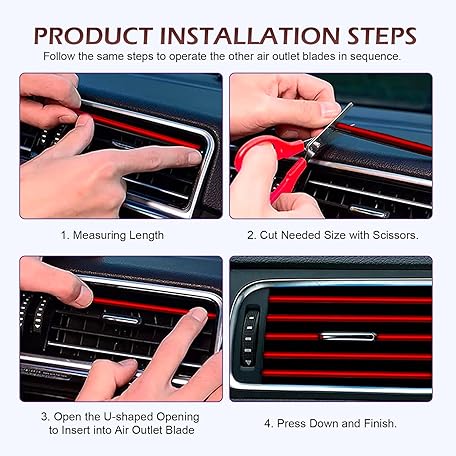 PRODUCT INSTALLATION STEPS

Follow the same steps to operate the other air outlet blades in sequence.

1. Measuring Length

2. Cut Needed Size with Scissors.

3. Open the U-shaped Opening to Insert into Air Outlet Blade

4. Press Down and Finish.