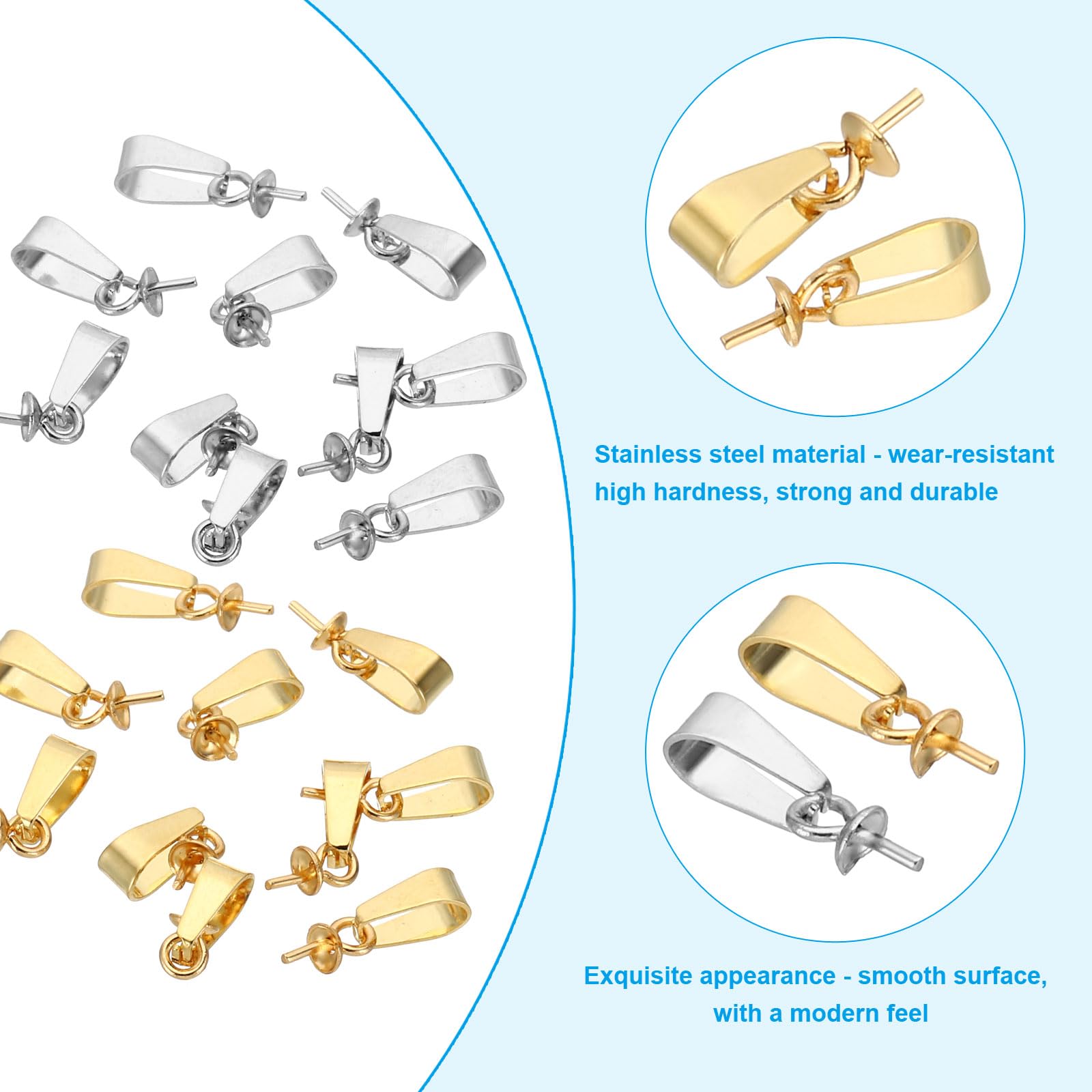 Stainless steel material - wear-resistant high hardness, strong and durable

Exquisite appearance - smooth surface, with a modern feel