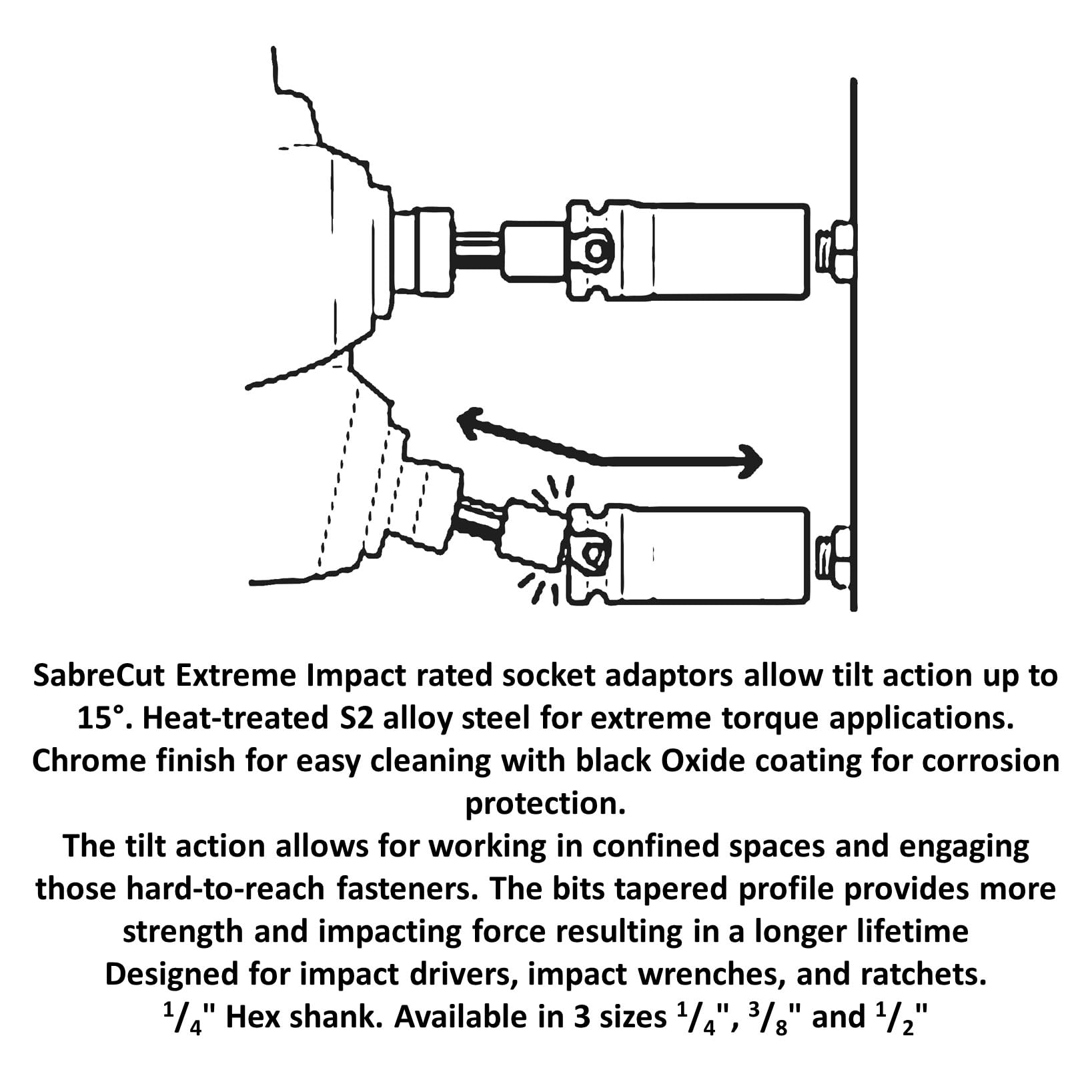 SabreCut Extreme Impact rated socket adaptors allow tilt action up to 15°. Heat-treated S2 alloy steel for extreme torque applications. Chrome finish for easy cleaning with black Oxide coating for corrosion protection.
The tilt action allows for working in confined spaces and engaging those hard-to-reach fasteners. The bits tapered profile provides more strength and impacting force resulting in a longer lifetime
Designed for impact drivers, impact wrenches, and ratchets.
$^1/_4$" Hex shank. Available in 3 sizes $^1/_4$", $^3/_8$" and $^1/_2$"