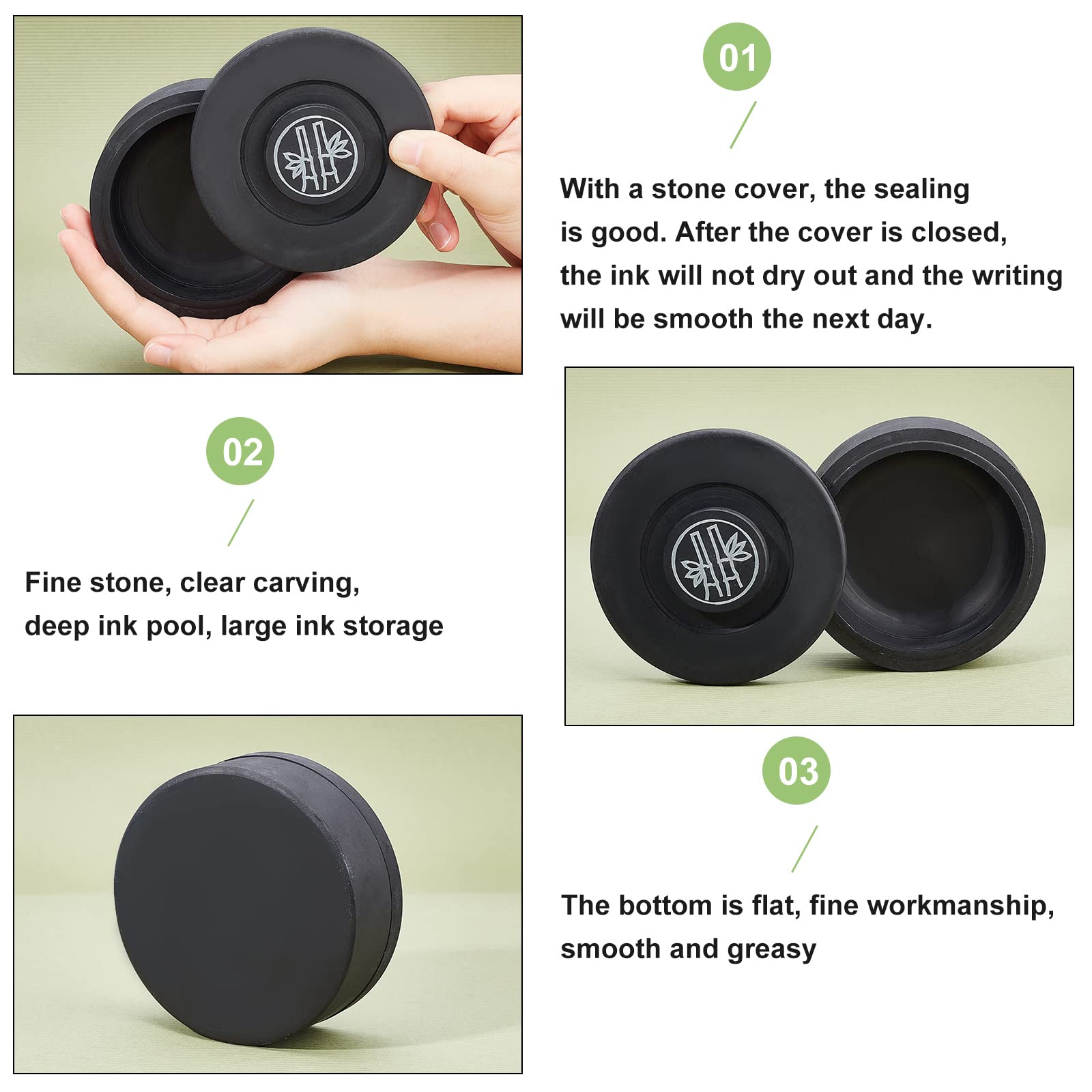 01

With a stone cover, the sealing is good. After the cover is closed, the ink will not dry out and the writing will be smooth the next day.

02

Fine stone, clear carving, deep ink pool, large ink storage

03

The bottom is flat, fine workmanship, smooth and greasy