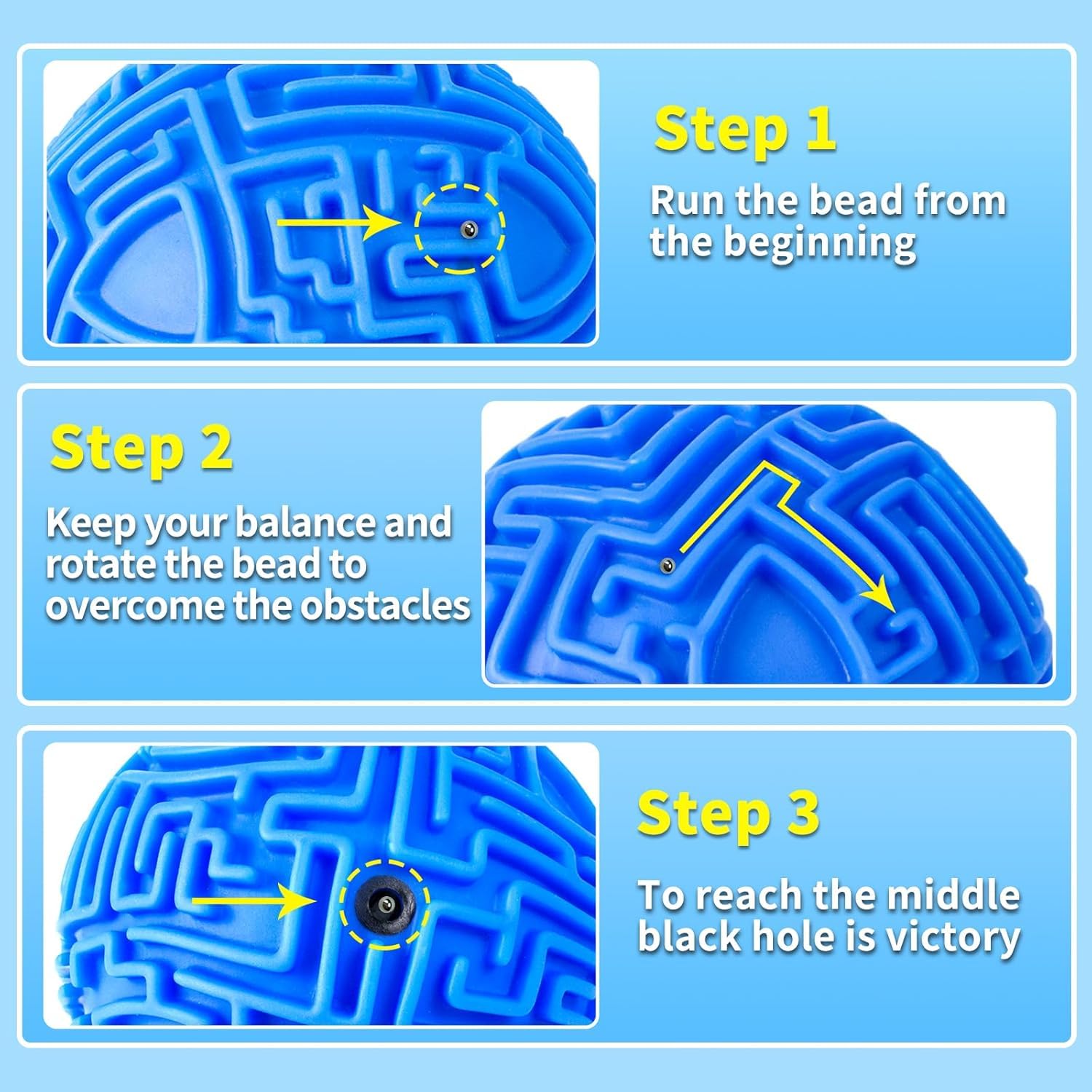 Step 1

Run the bead from the beginning

Step 2

Keep your balance and rotate the bead to overcome the obstacles

Step 3

To reach the middle black hole is victory