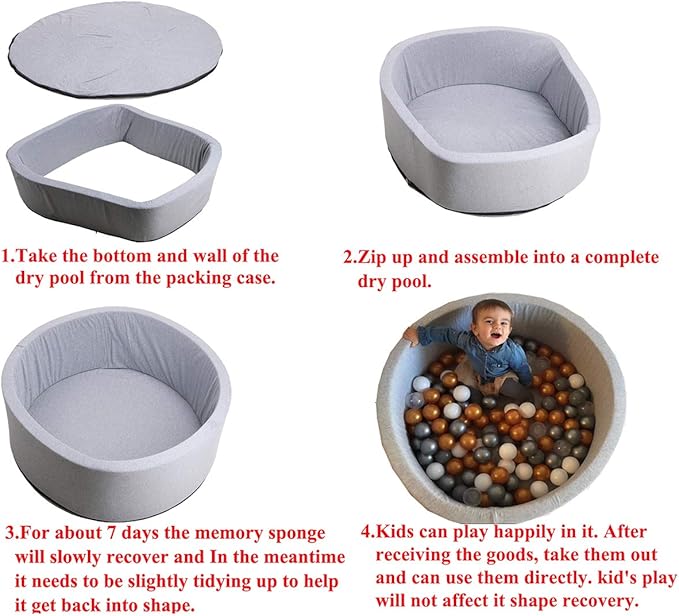 1.Take the bottom and wall of the dry pool from the packing case.

2.Zip up and assemble into a complete dry pool.

3.For about 7 days the memory sponge will slowly recover and In the meantime it needs to be slightly tidying up to help it get back into shape.

4.Kids can play happily in it. After receiving the goods, take them out and can use them directly. kid's play will not affect it shape recovery.