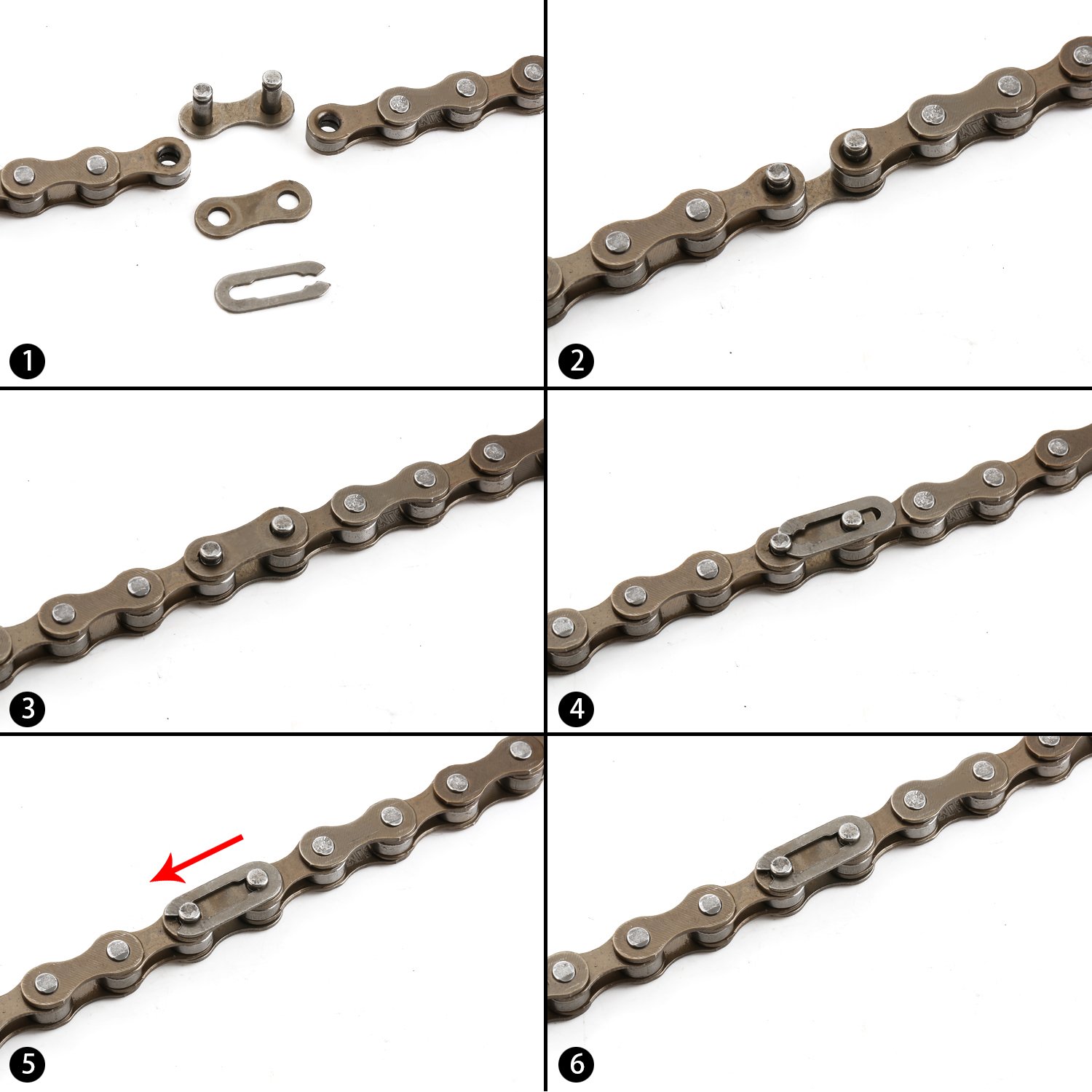 1
2
3
4
5
6