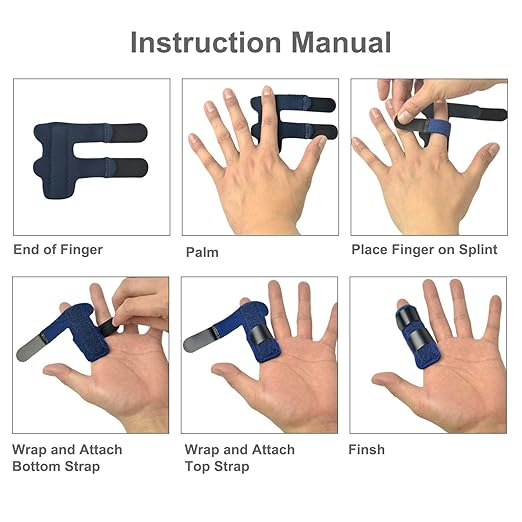 Instruction Manual

End of Finger

Palm

Place Finger on Splint

Wrap and Attach Bottom Strap

Wrap and Attach Top Strap

Finsh