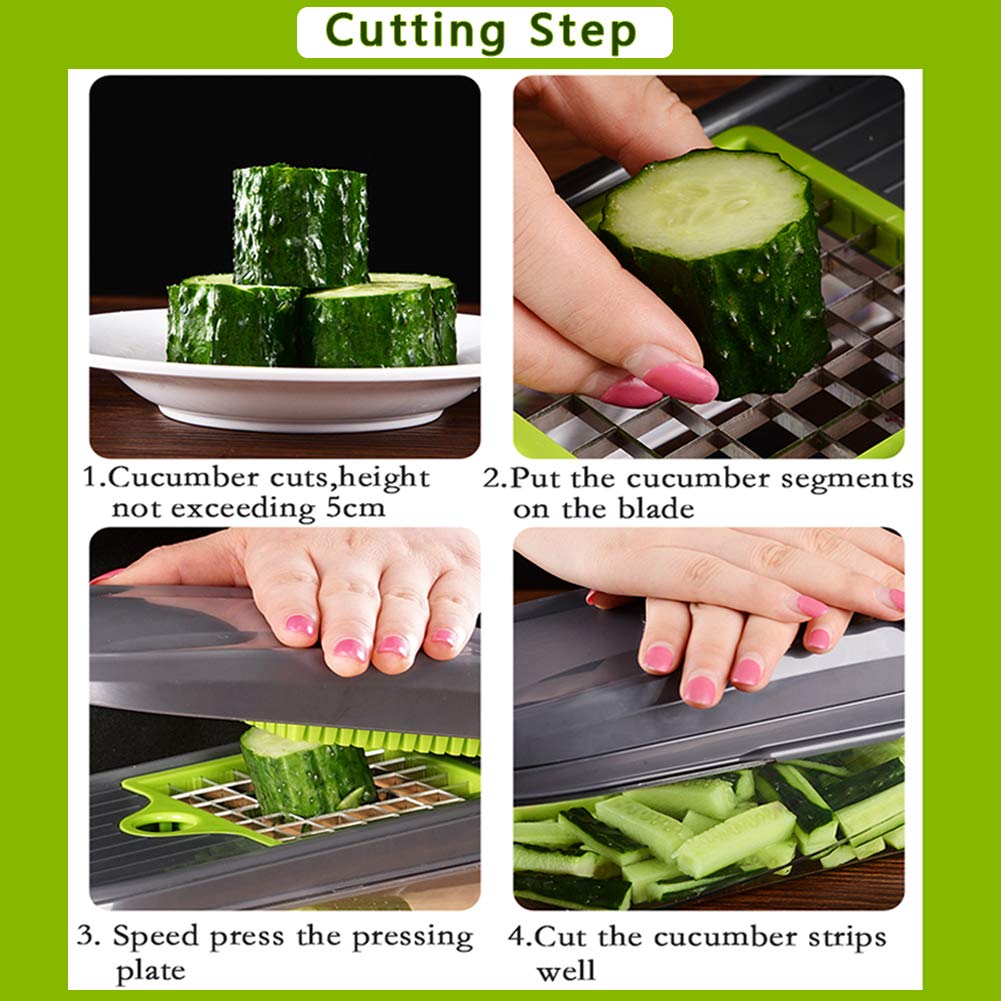 Cutting Step

1.Cucumber cuts,height not exceeding 5cm

2.Put the cucumber segments on the blade

3. Speed press the pressing plate

4.Cut the cucumber strips well