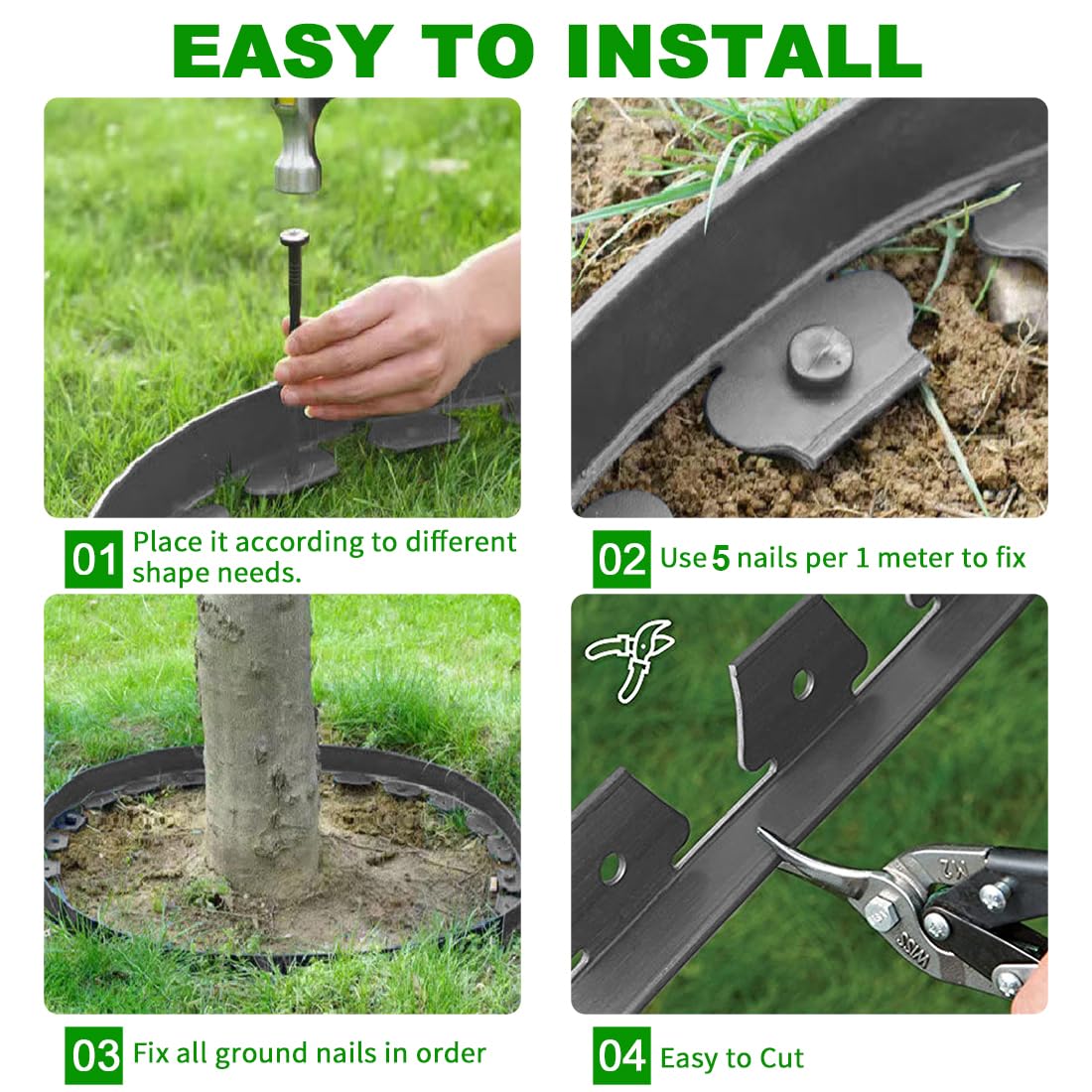 EASY TO INSTALL

01 Place it according to different shape needs.

02 Use 5 nails per 1 meter to fix

03 Fix all ground nails in order

04 Easy to Cut

WISS