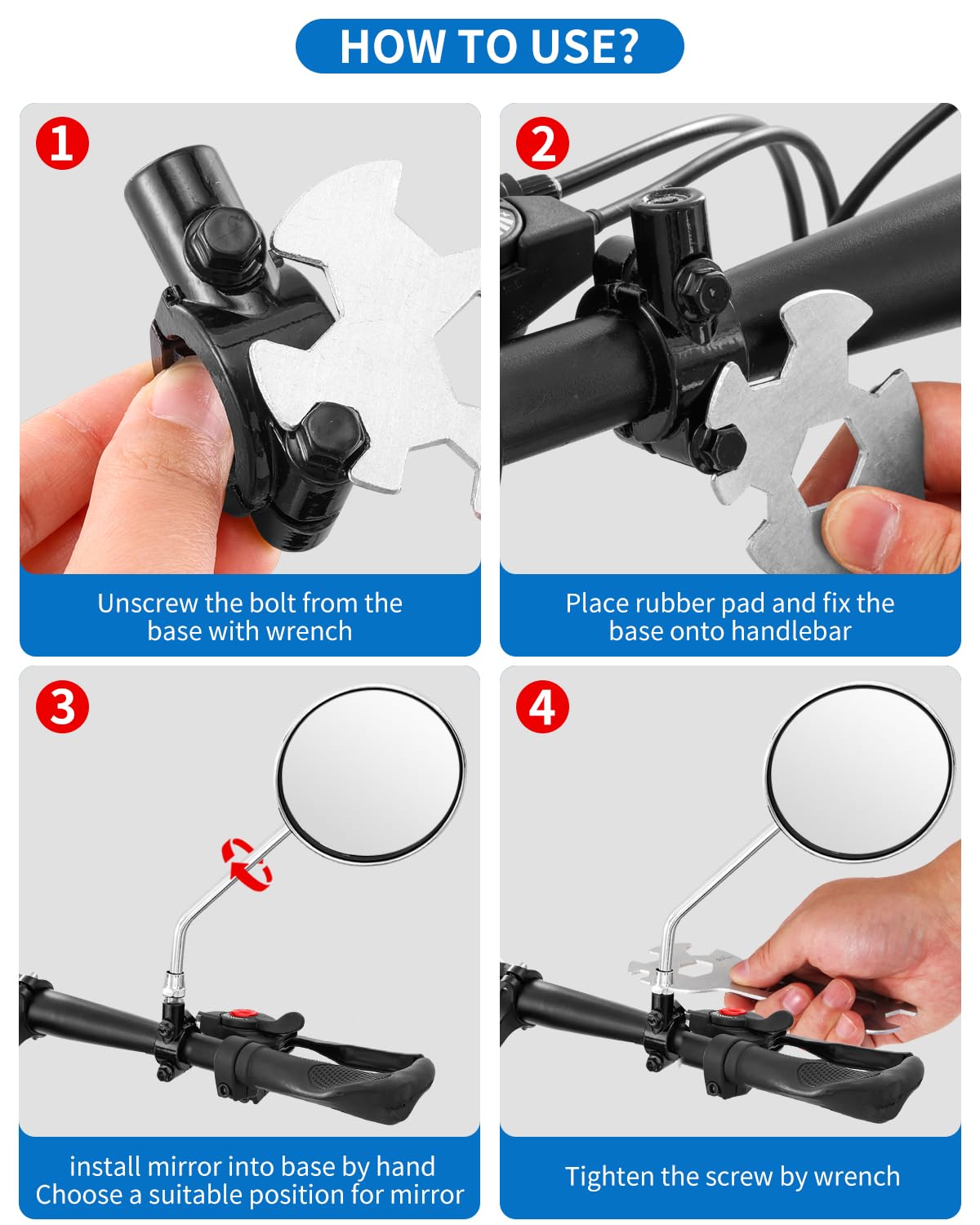 HOW TO USE?

1

Unscrew the bolt from the base with wrench

2

Place rubber pad and fix the base onto handlebar

3

install mirror into base by hand
Choose a suitable position for mirror

4

Tighten the screw by wrench