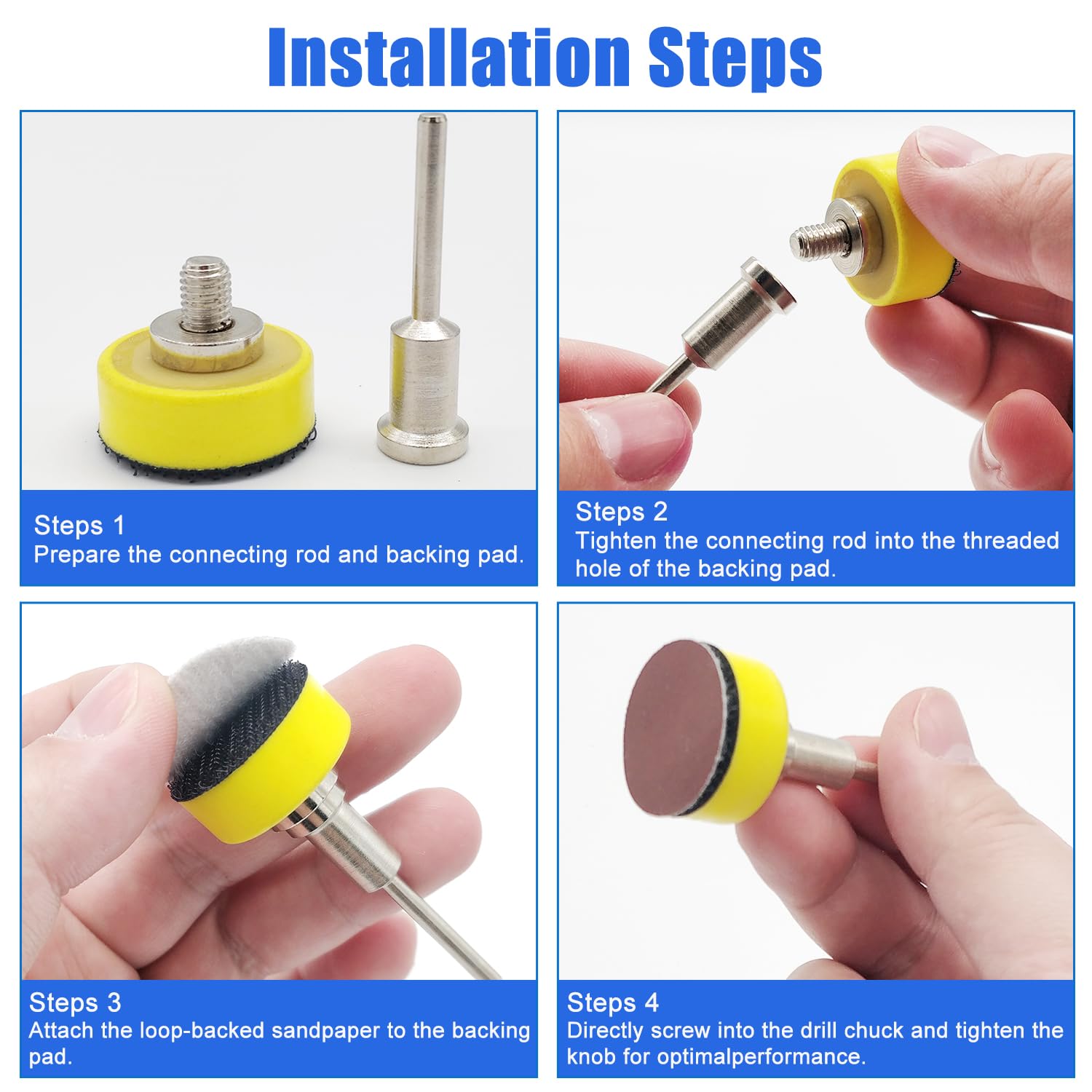 Installation Steps

Steps 1
Prepare the connecting rod and backing pad.

Steps 2
Tighten the connecting rod into the threaded hole of the backing pad.

Steps 3
Attach the loop-backed sandpaper to the backing pad.

Steps 4
Directly screw into the drill chuck and tighten the knob for optimalperformance.