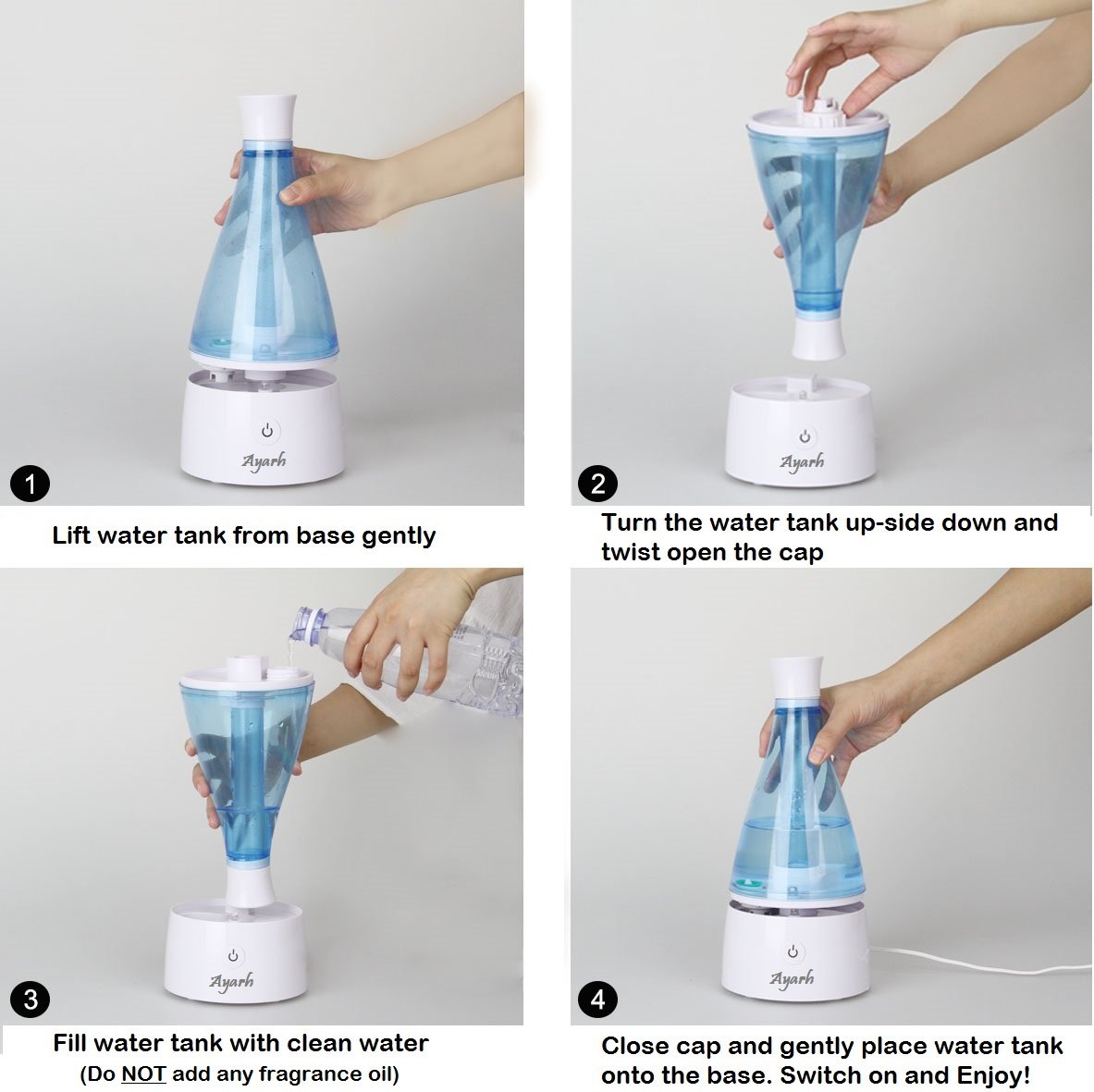 Ayarh

1

Lift water tank from base gently

Ayarh

2

Turn the water tank up-side down and twist open the cap

Ayarh

3

Fill water tank with clean water

(Do NOT add any fragrance oil)

Ayarh

4

Close cap and gently place water tank onto the base. Switch on and Enjoy!