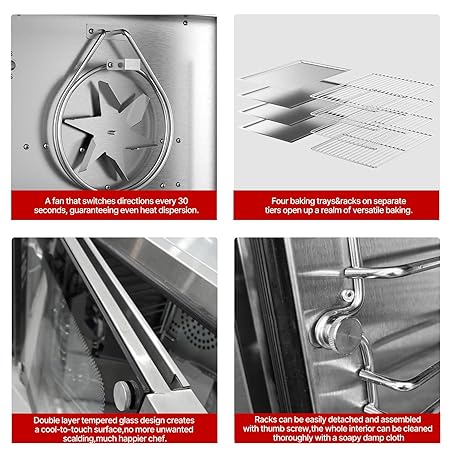 A fan that switches directions every 30 seconds, guaranteeing even heat dispersion.

Four baking trays&racks on separate tiers open up a realm of versatile baking.

Double layer tempered glass design creates a cool-to-touch surface,no more unwanted scalding,much happier chef.

Racks can be easily detached and assembled with thumb screw,the whole interior can be cleaned thoroughly with a soapy damp cloth