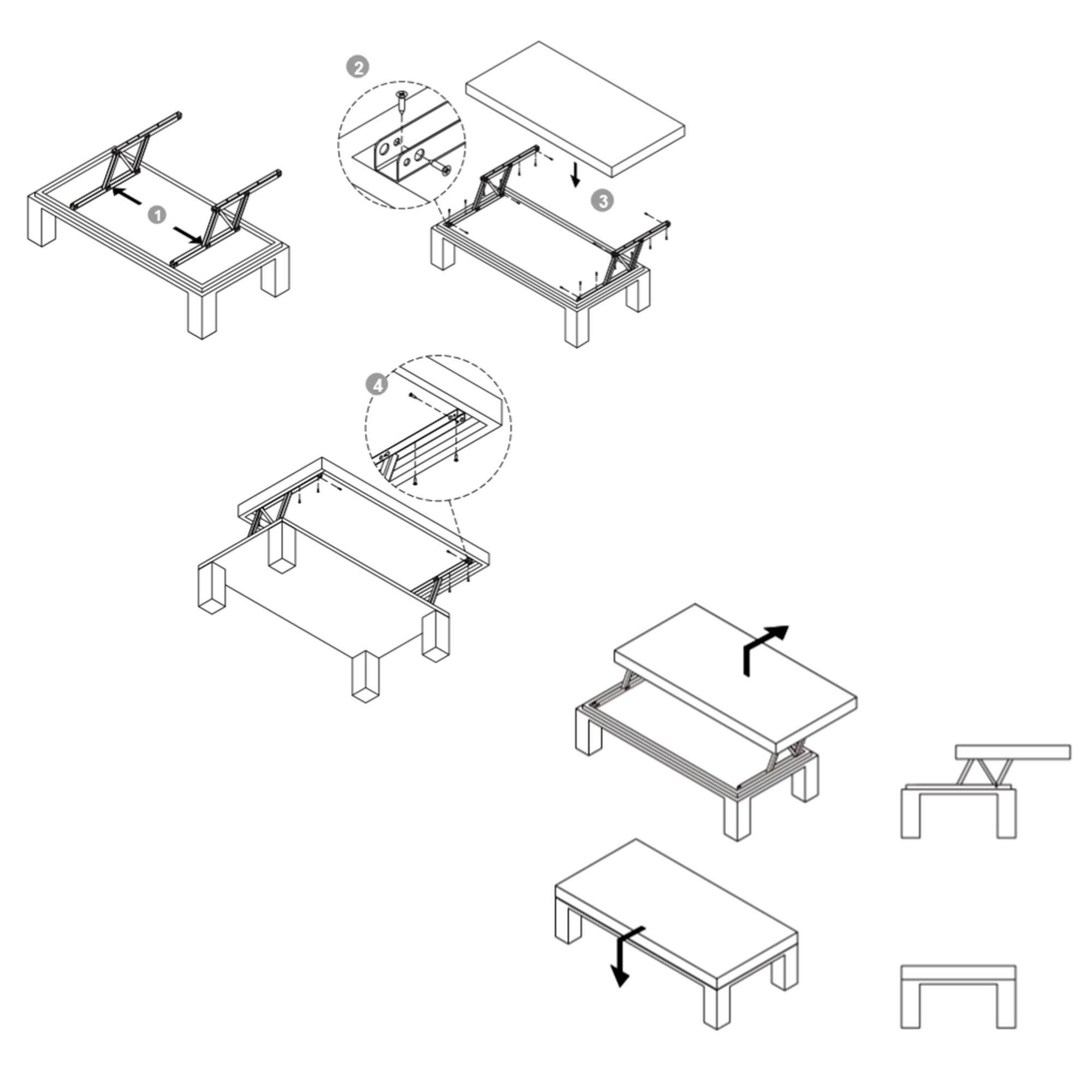 2

1

3

4