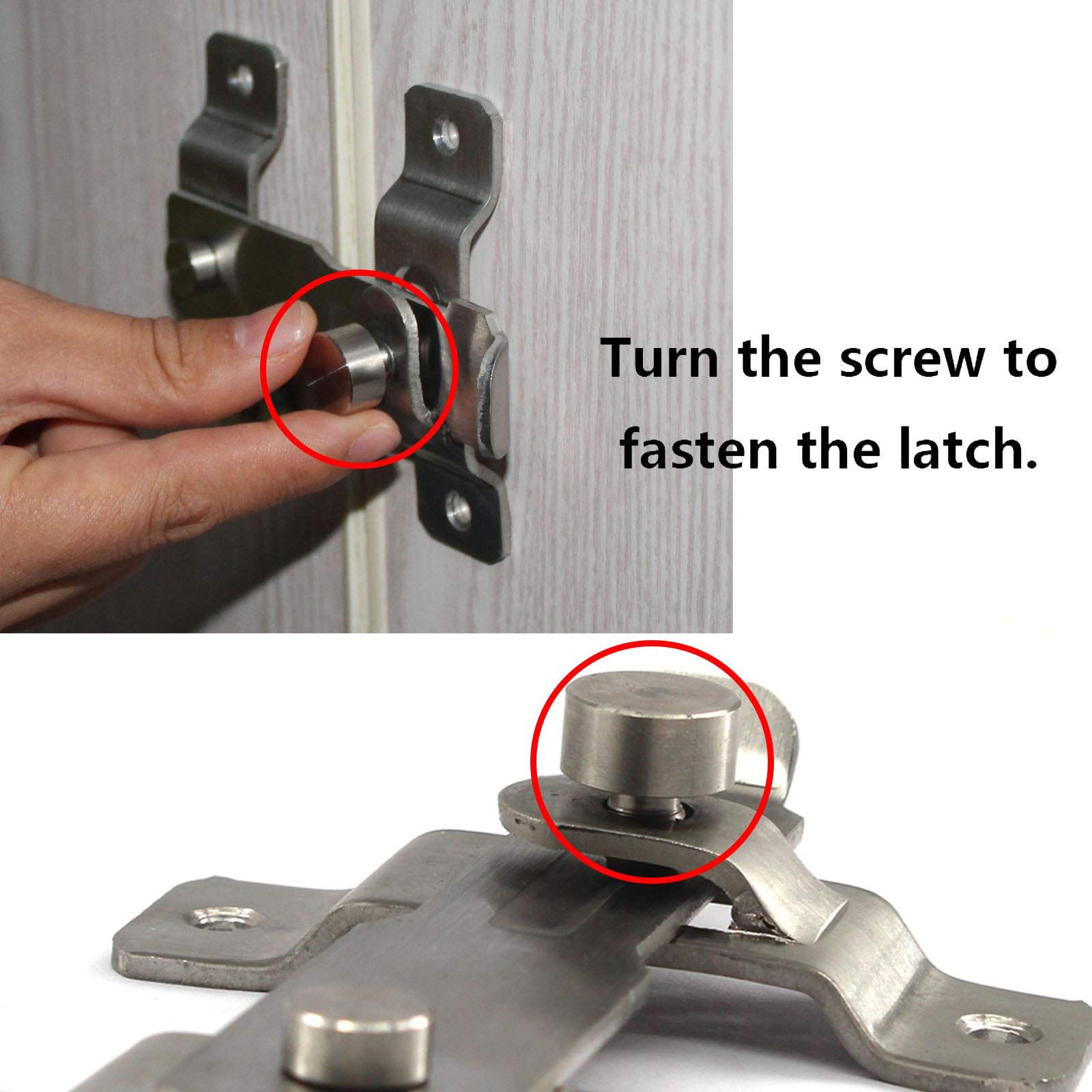 Turn the screw to fasten the latch.