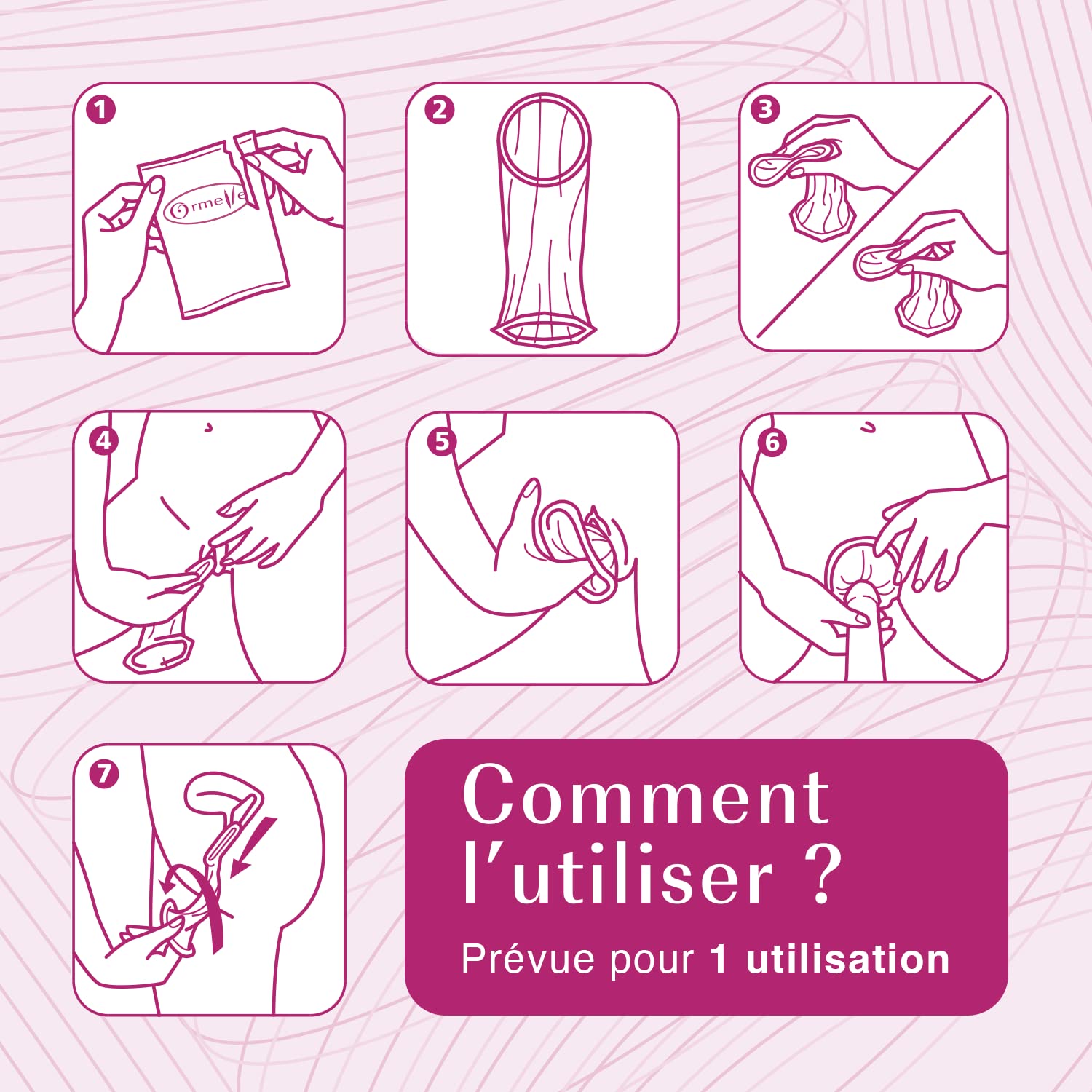 1

Ormelle

2

3

4

5

6

7

Comment l'utiliser ?

Prévue pour 1 utilisation