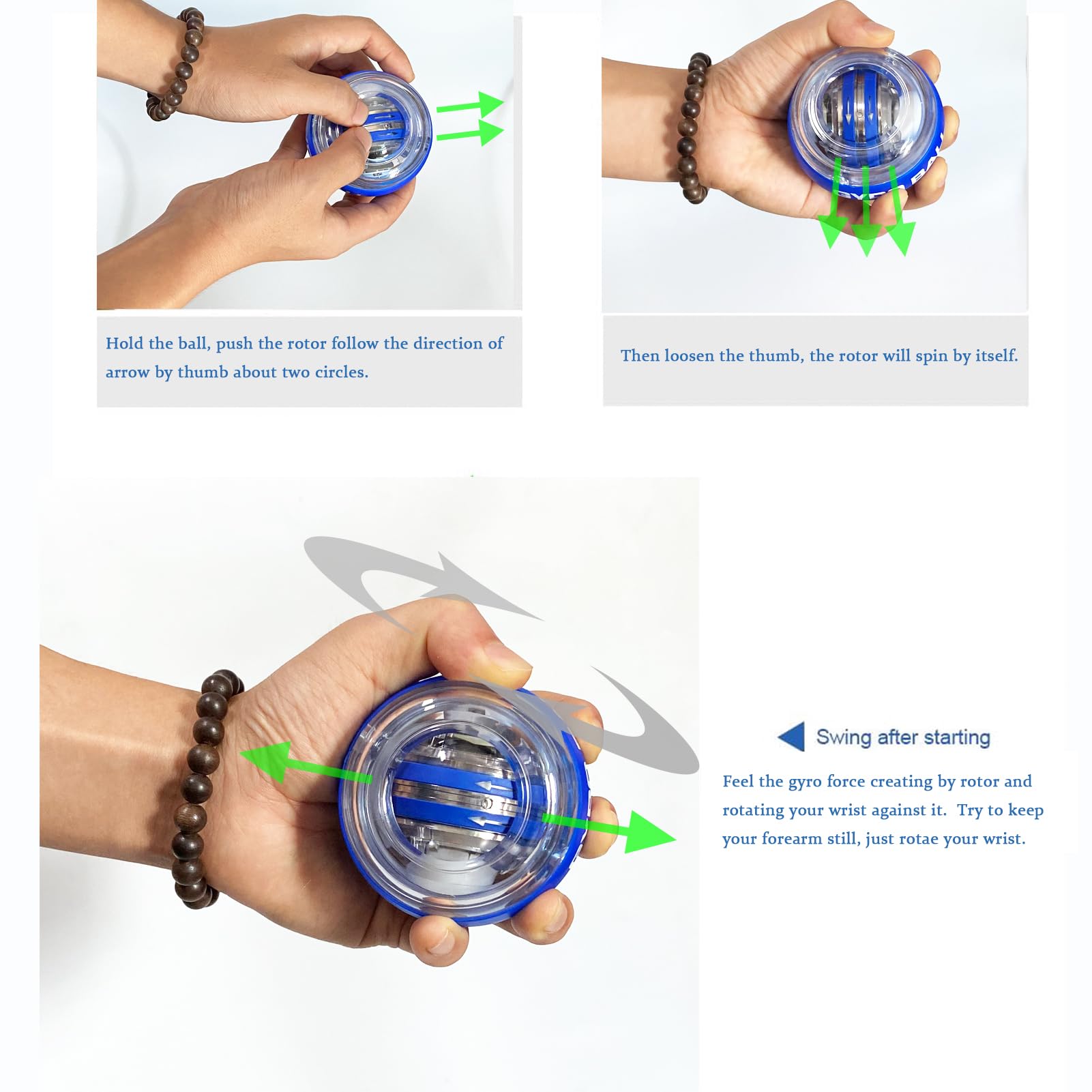 Hold the ball, push the rotor follow the direction of arrow by thumb about two circles.

Then loosen the thumb, the rotor will spin by itself.

Swing after starting

Feel the gyro force creating by rotor and rotating your wrist against it. Try to keep your forearm still, just rotae your wrist.