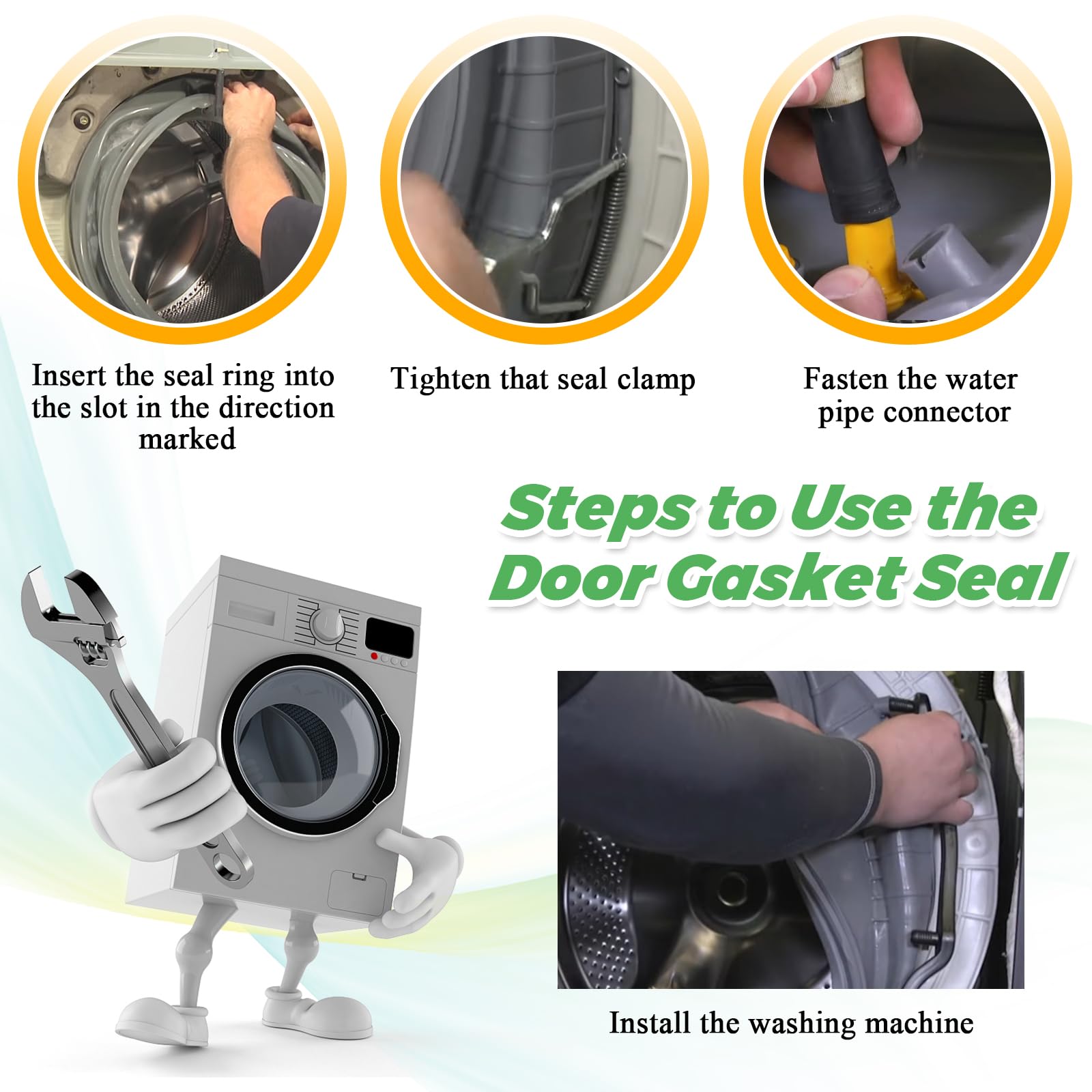 Insert the seal ring into the slot in the direction marked

Tighten that seal clamp

Fasten the water pipe connector

Steps to Use the Door Gasket Seal

Install the washing machine