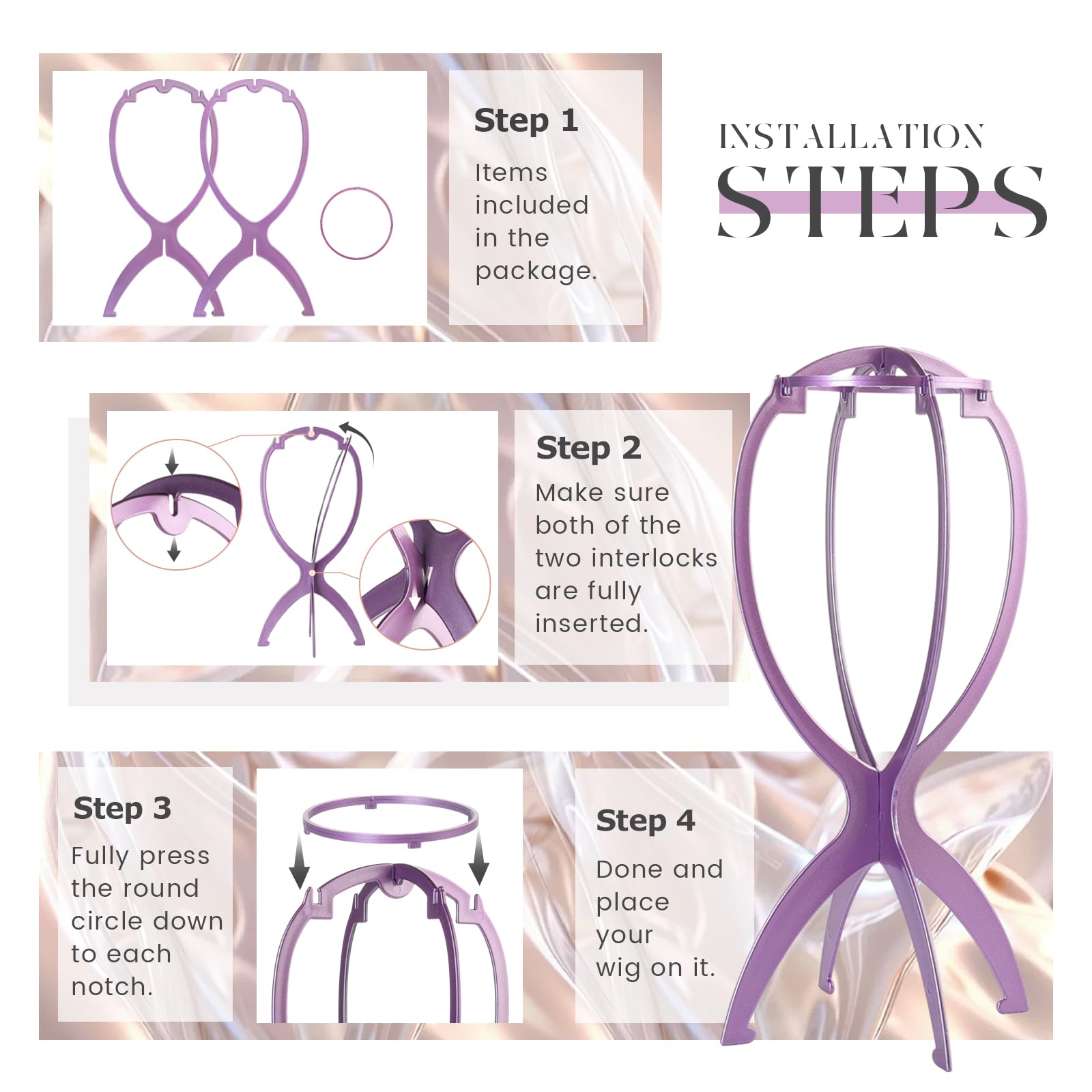 INSTALLATION STEPS

Step 1
Items included in the package.

Step 2
Make sure both of the two interlocks are fully inserted.

Step 3
Fully press the round circle down to each notch.

Step 4
Done and place your wig on it.