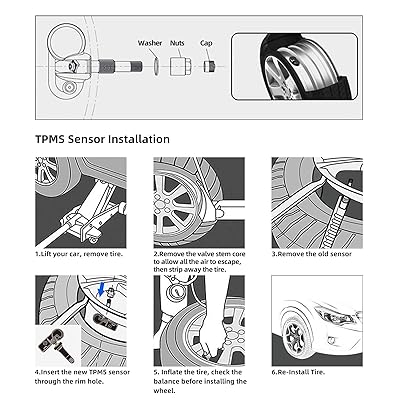 Washer
Nuts
Cap

TPMS Sensor Installation

1.Lift your car, remove tire.

2.Remove the valve stem core to allow all the air to escape, then strip away the tire.

3.Remove the old sensor

4.Insert the new TPMS sensor through the rim hole.

5. Inflate the tire, check the balance before installing the wheel.

6.Re-Install Tire.