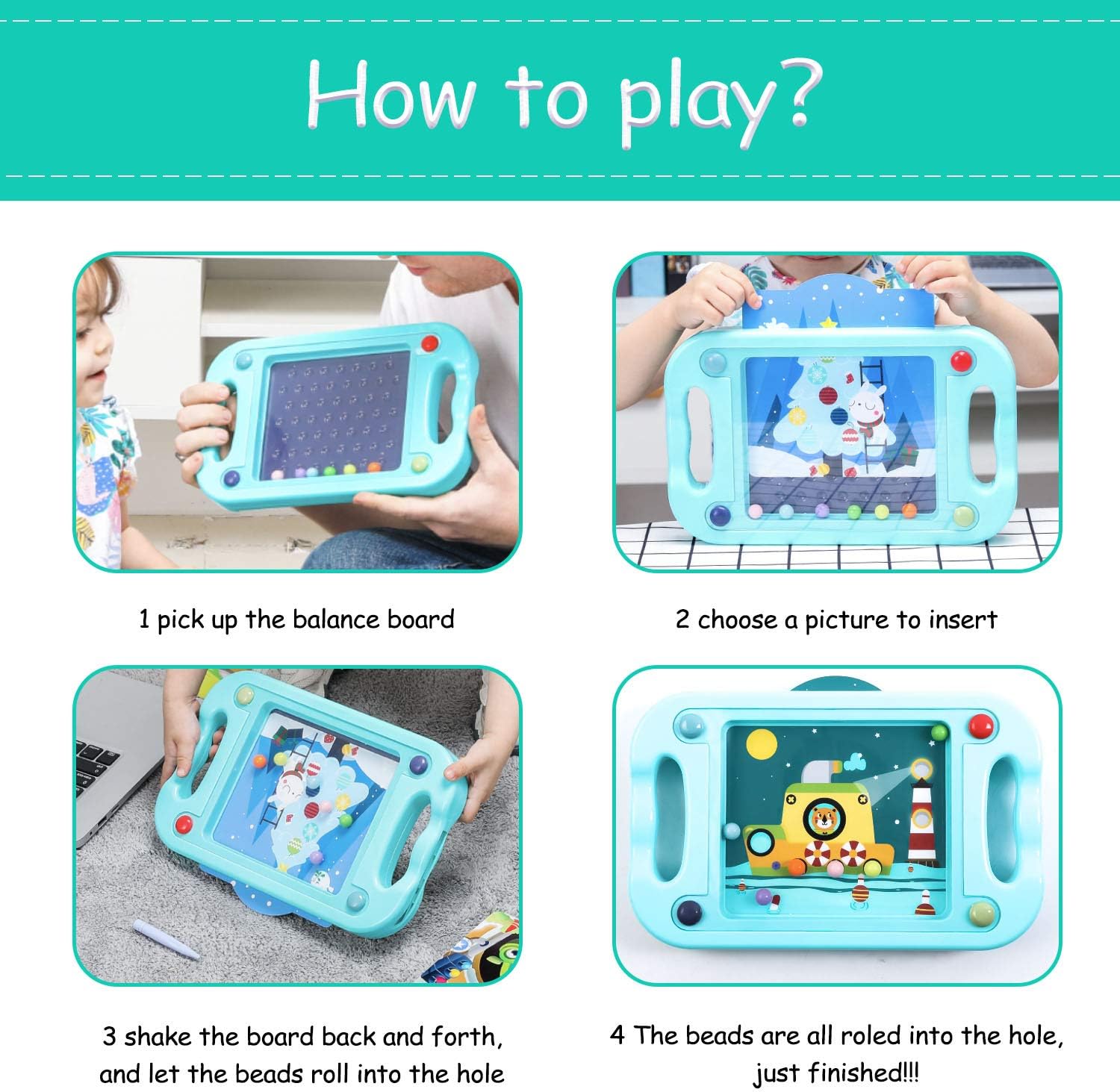 How to play?

1 pick up the balance board

2 choose a picture to insert

3 shake the board back and forth, and let the beads roll into the hole

4 The beads are all roled into the hole, just finished!!!