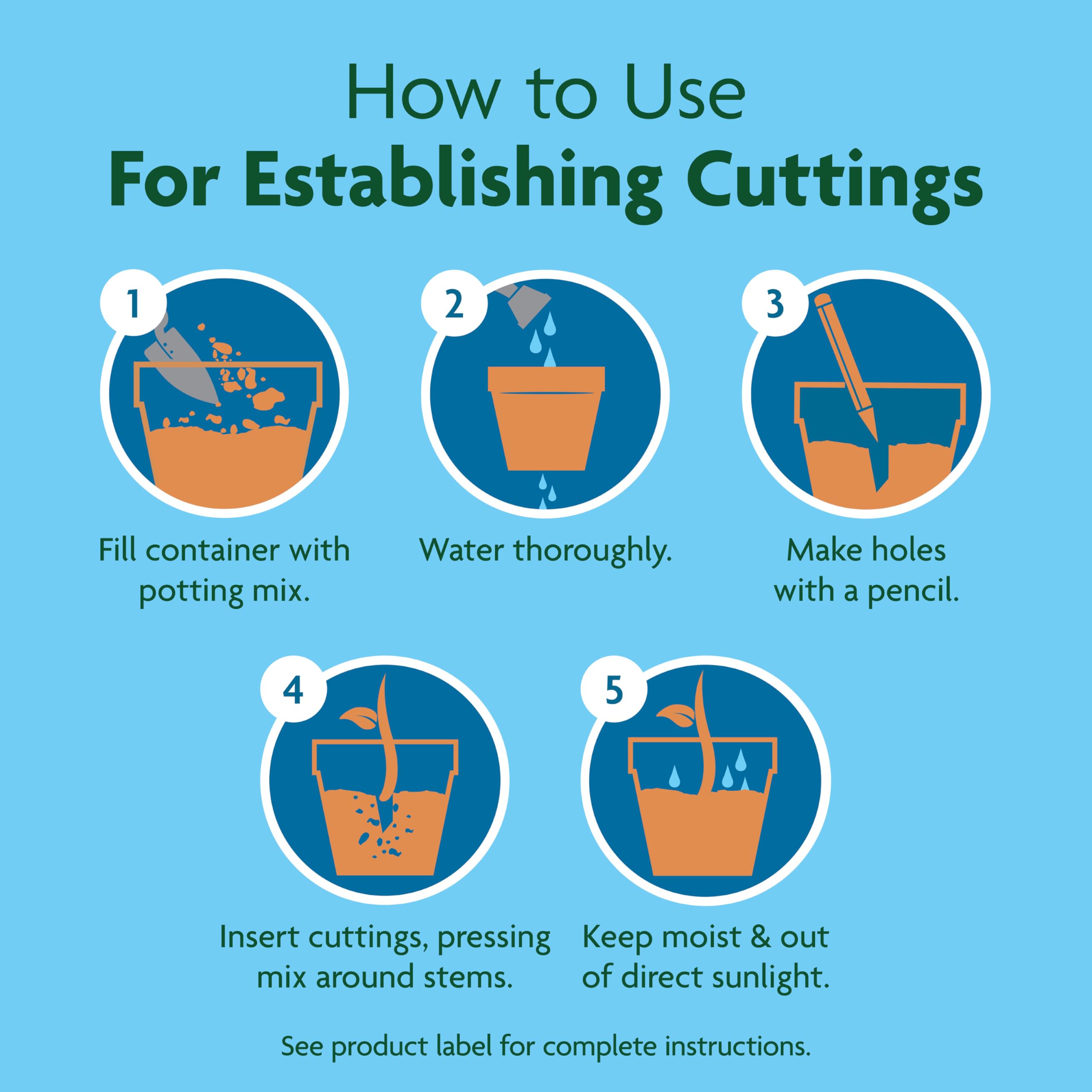 How to Use
For Establishing Cuttings

1
Fill container with potting mix.

2
Water thoroughly.

3
Make holes with a pencil.

4
Insert cuttings, pressing mix around stems.

5
Keep moist & out of direct sunlight.

See product label for complete instructions.