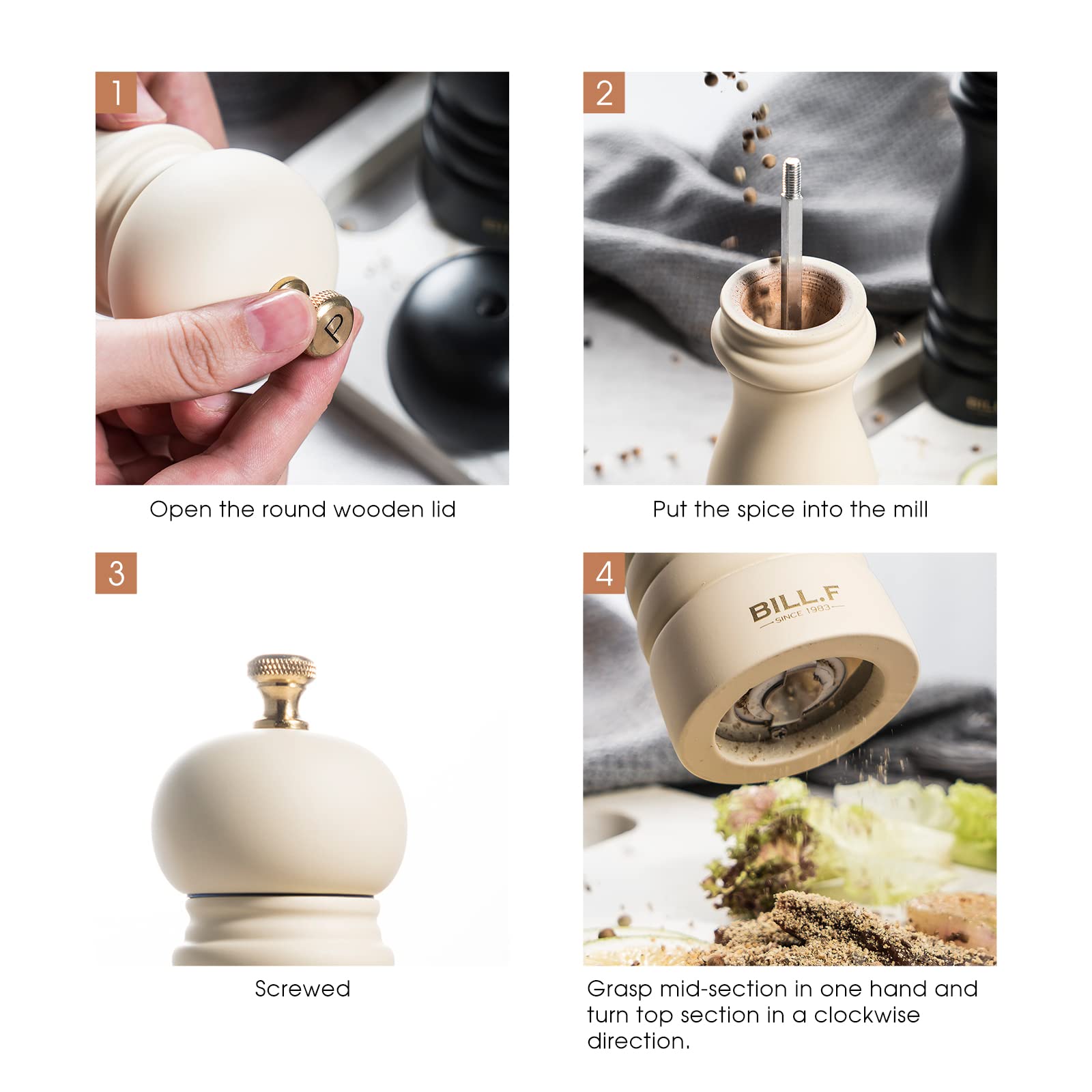 1

P

Open the round wooden lid

2

Put the spice into the mill

3

Screwed

4

BILL.F
SINCE 1983

Grasp mid-section in one hand and turn top section in a clockwise direction.