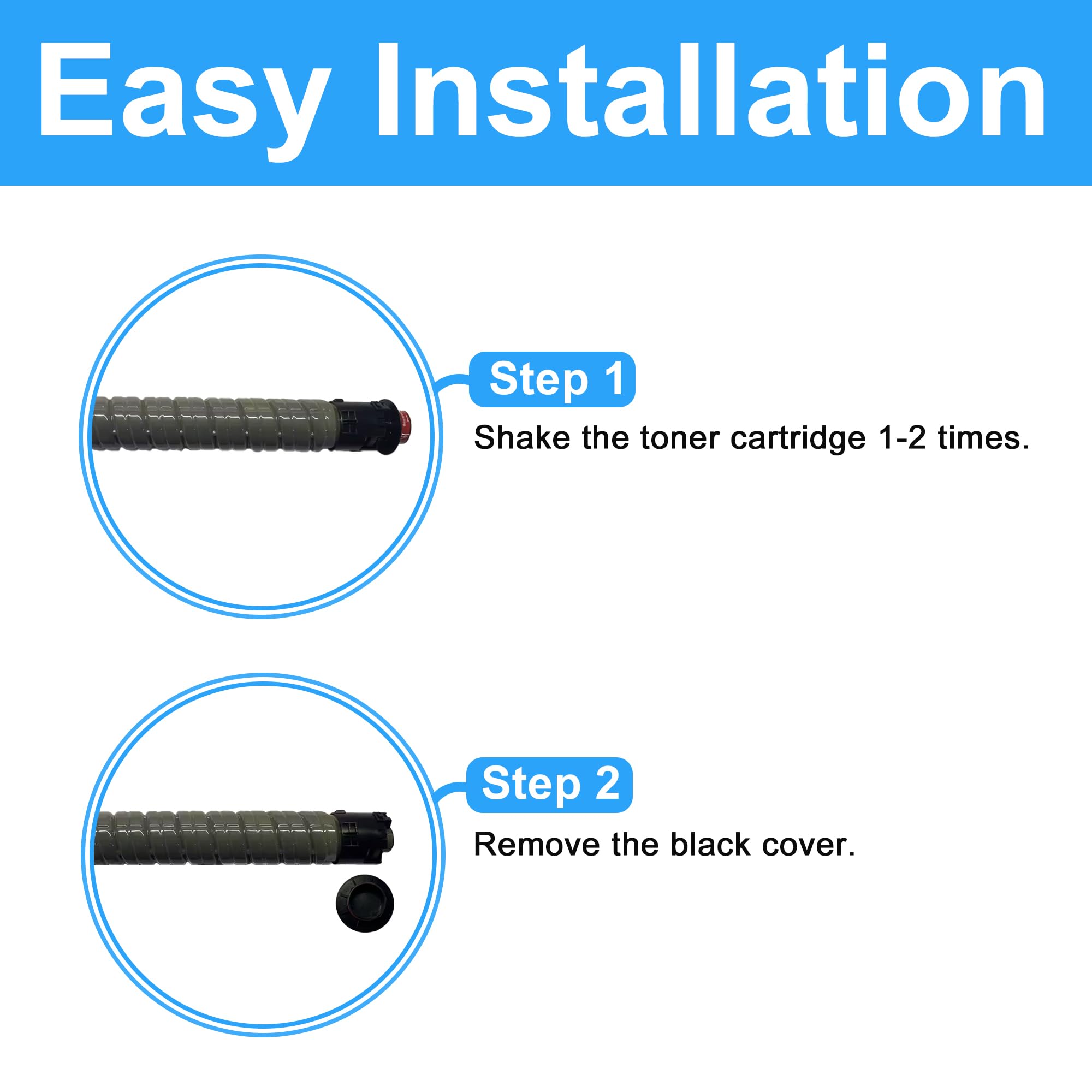 Easy Installation

Step 1

Shake the toner cartridge 1-2 times.

Step 2

Remove the black cover.