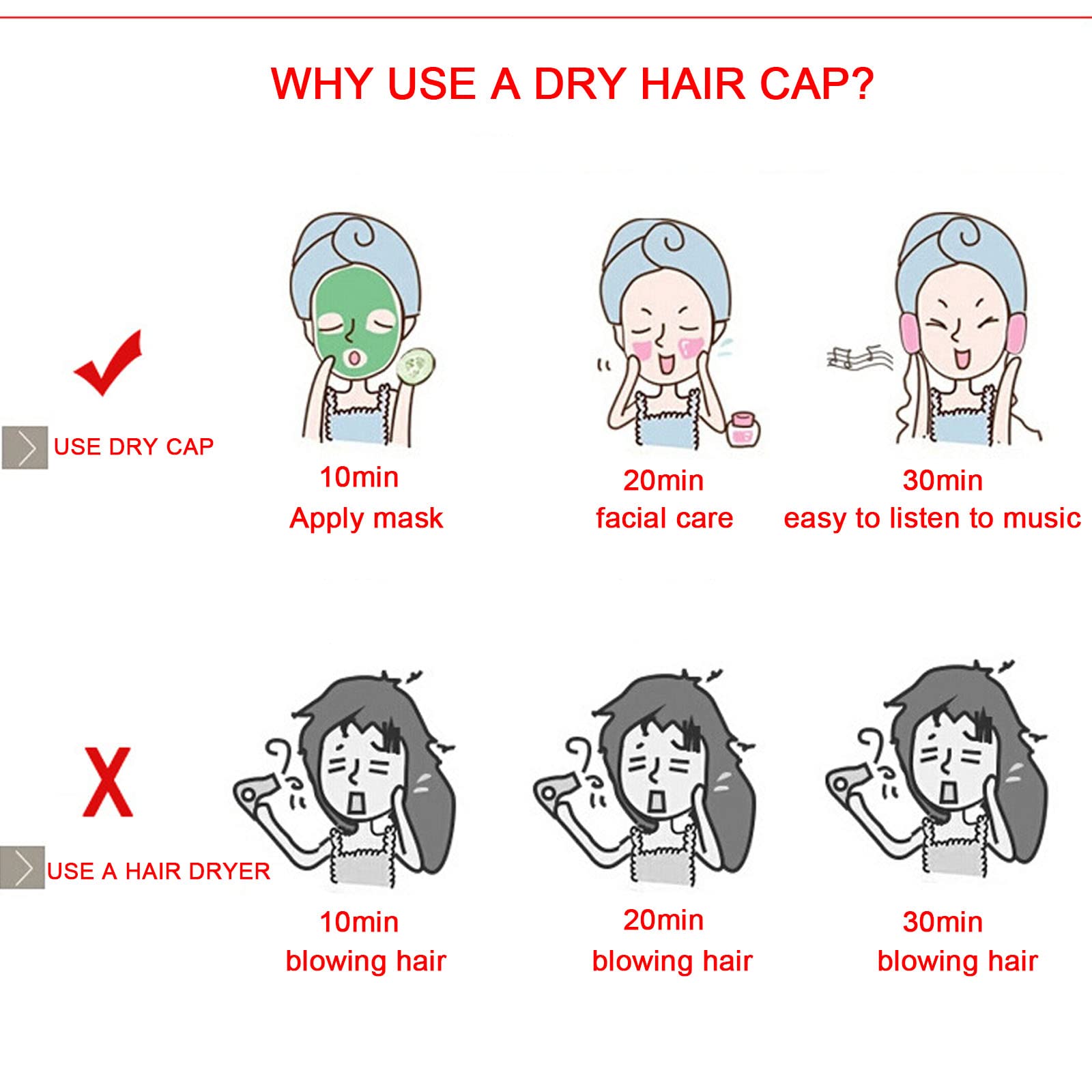 WHY USE A DRY HAIR CAP?

USE DRY CAP

10min
Apply mask

20min
facial care

30min
easy to listen to music

X

USE A HAIR DRYER

10min
blowing hair

20min
blowing hair

30min
blowing hair