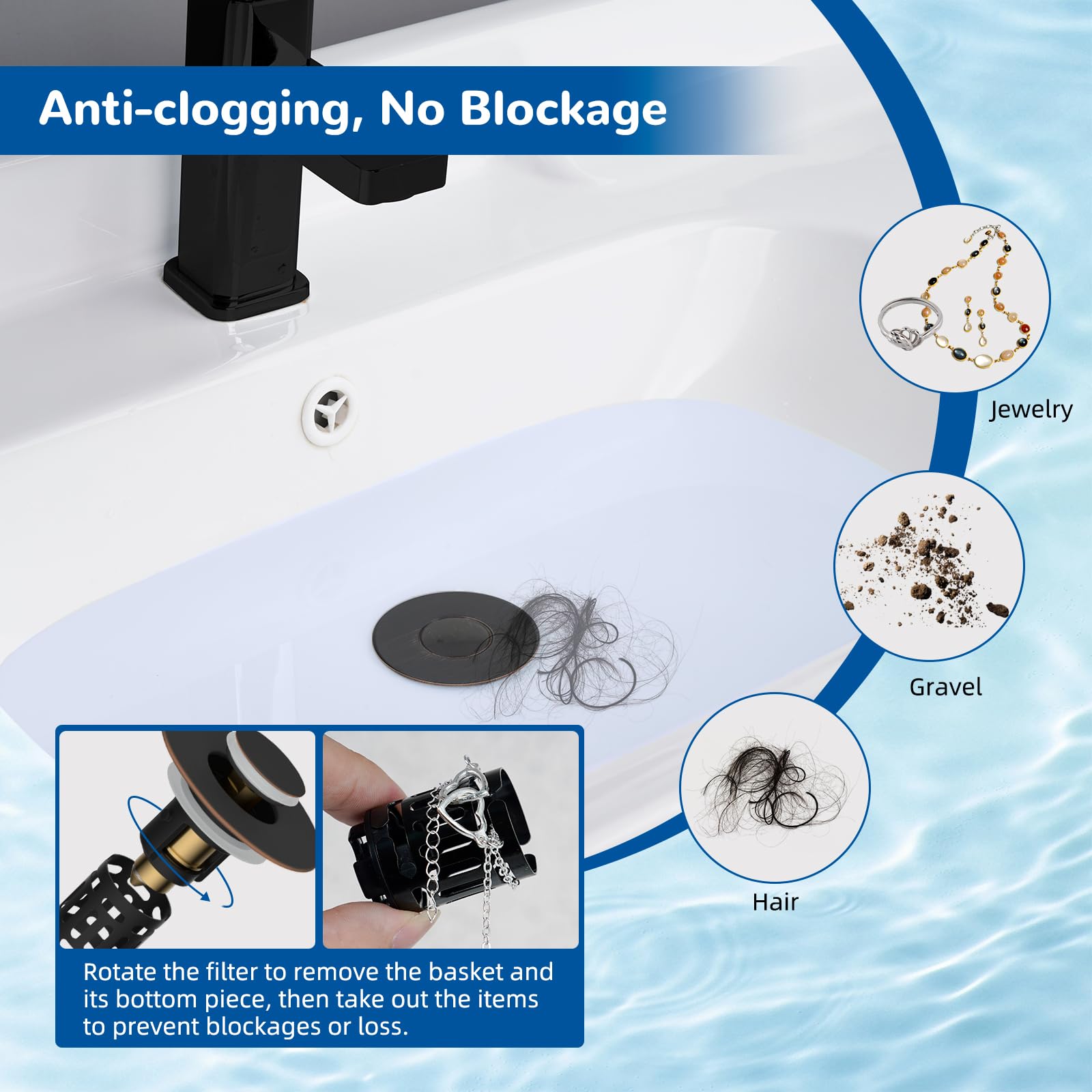 Anti-clogging, No Blockage

Jewelry

Gravel

Hair

Rotate the filter to remove the basket and its bottom piece, then take out the items to prevent blockages or loss.