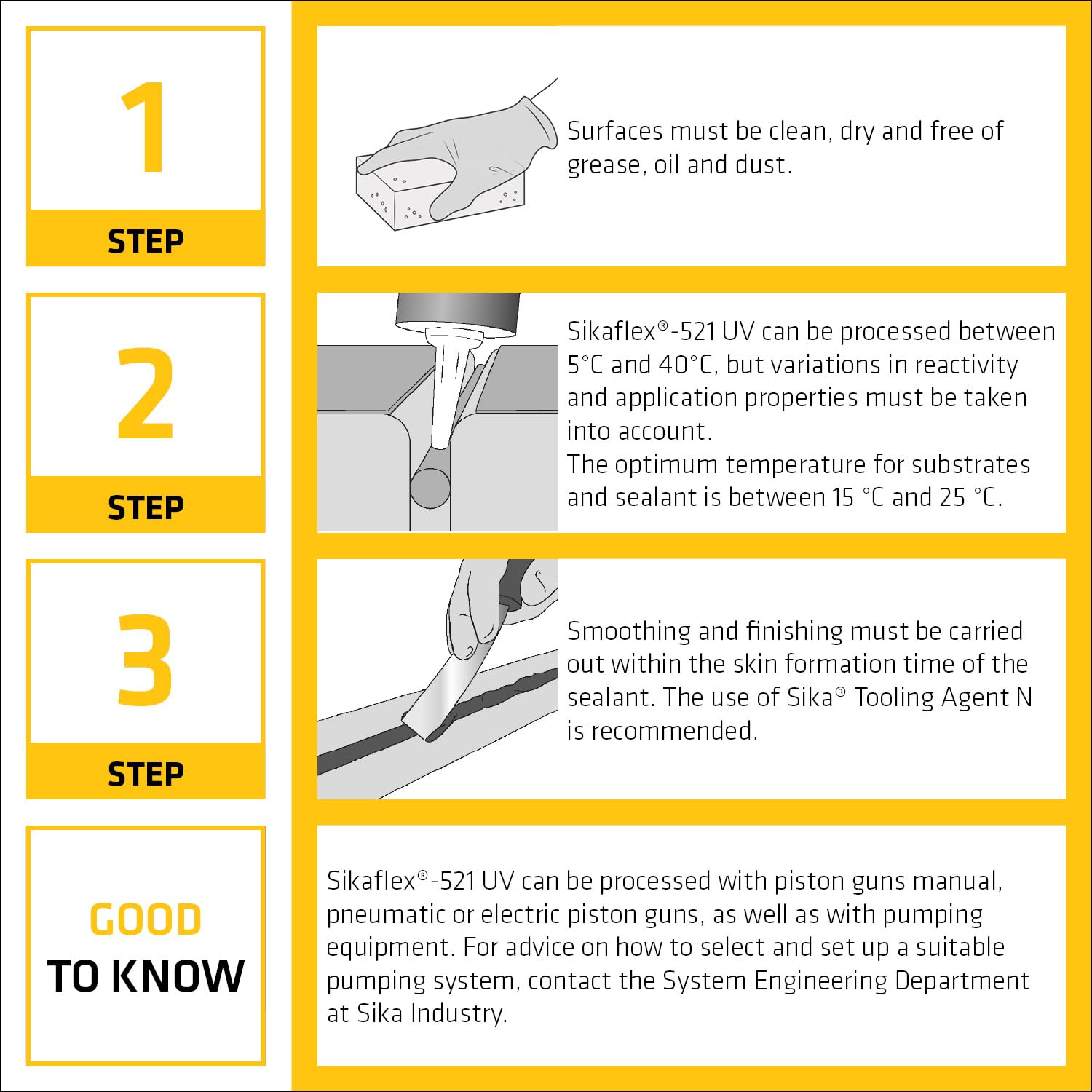 1

STEP

Surfaces must be clean, dry and free of grease, oil and dust.

2

STEP

Sikaflex®-521 UV can be processed between 5°C and 40°C, but variations in reactivity and application properties must be taken into account.
The optimum temperature for substrates and sealant is between 15 °C and 25 °C.

3

STEP

Smoothing and finishing must be carried out within the skin formation time of the sealant. The use of Sika® Tooling Agent N is recommended.

GOOD TO KNOW

Sikaflex®-521 UV can be processed with piston guns manual, pneumatic or electric piston guns, as well as with pumping equipment. For advice on how to select and set up a suitable pumping system, contact the System Engineering Department at Sika Industry.