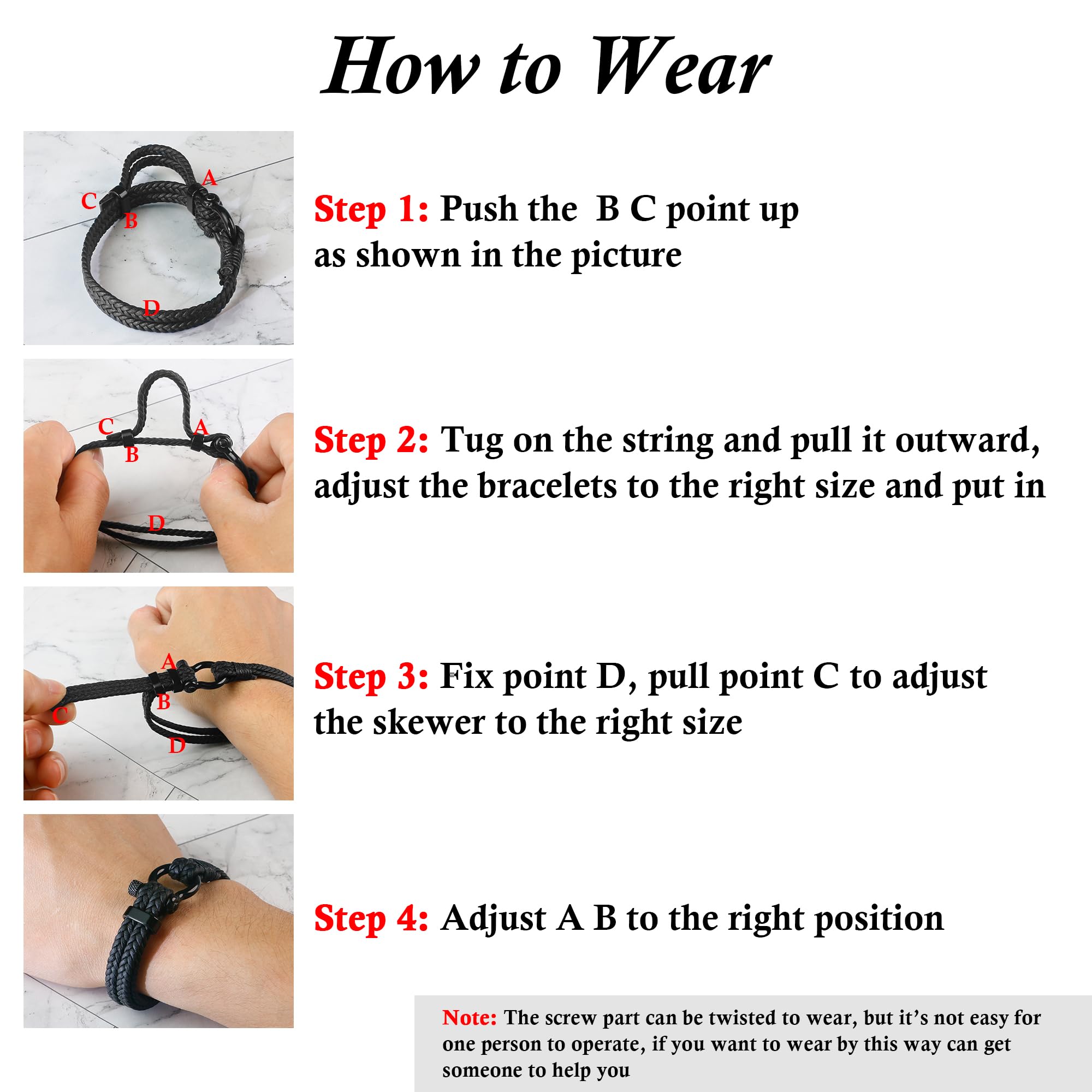 How to Wear

A
C
B
D

Step 1: Push the B C point up as shown in the picture

C
A
B
D

Step 2: Tug on the string and pull it outward, adjust the bracelets to the right size and put in

A
B
C
D

Step 3: Fix point D, pull point C to adjust the skewer to the right size

Step 4: Adjust A B to the right position

Note: The screw part can be twisted to wear, but it's not easy for one person to operate, if you want to wear by this way can get someone to help you