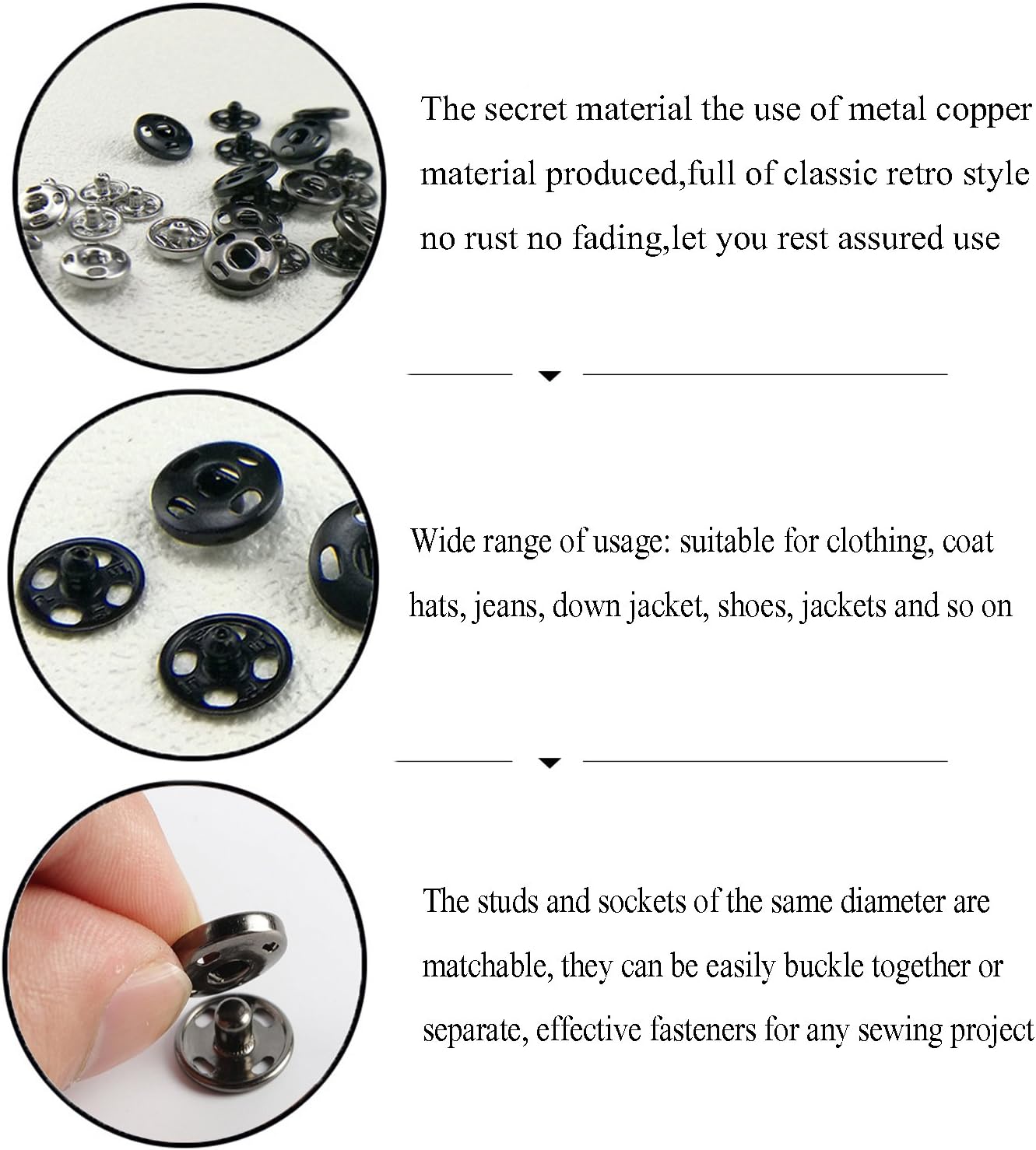 The secret material the use of metal copper material produced,full of classic retro style no rust no fading,let you rest assured use

Wide range of usage: suitable for clothing, coat hats, jeans, down jacket, shoes, jackets and so on

The studs and sockets of the same diameter are matchable, they can be easily buckle together or separate, effective fasteners for any sewing project