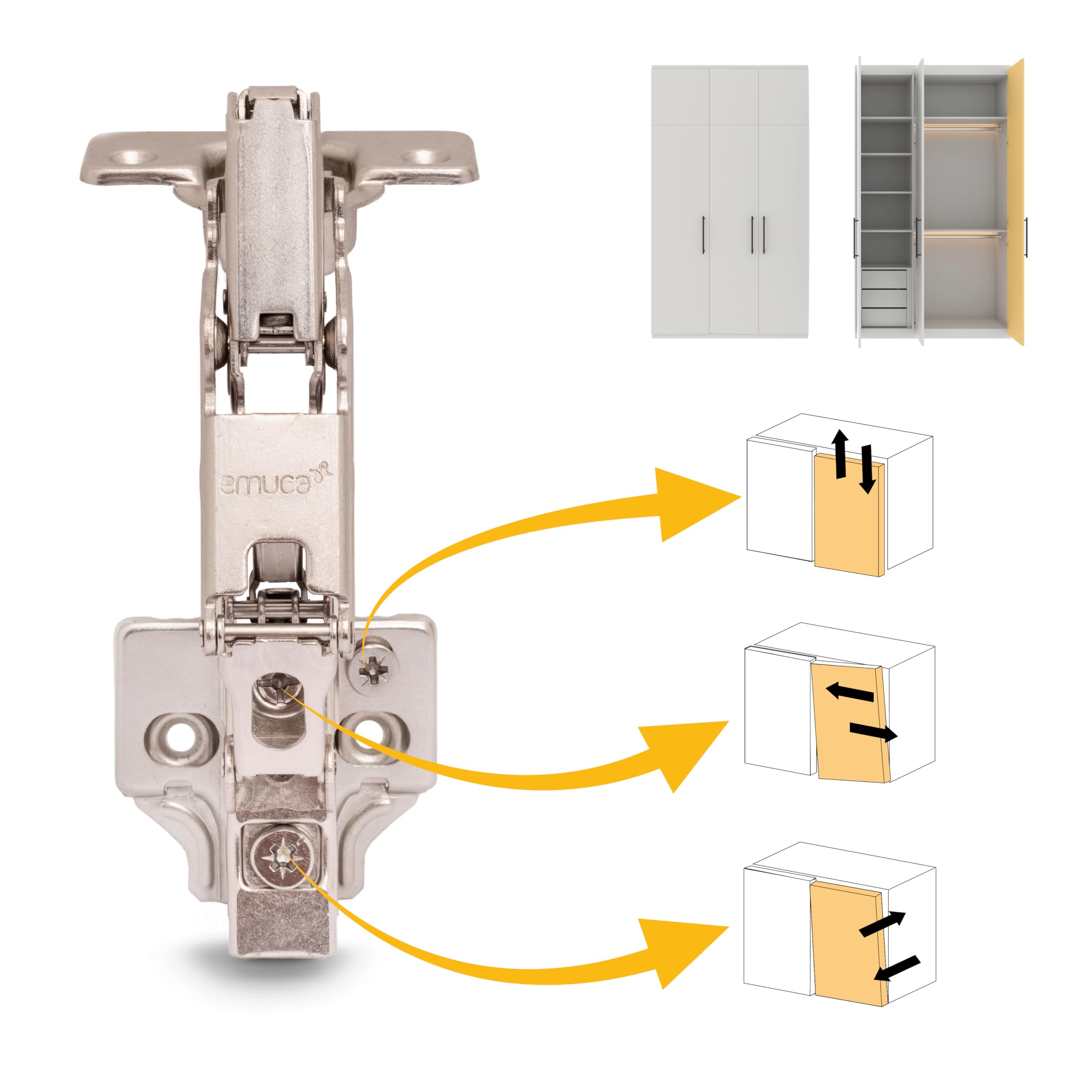 emuca