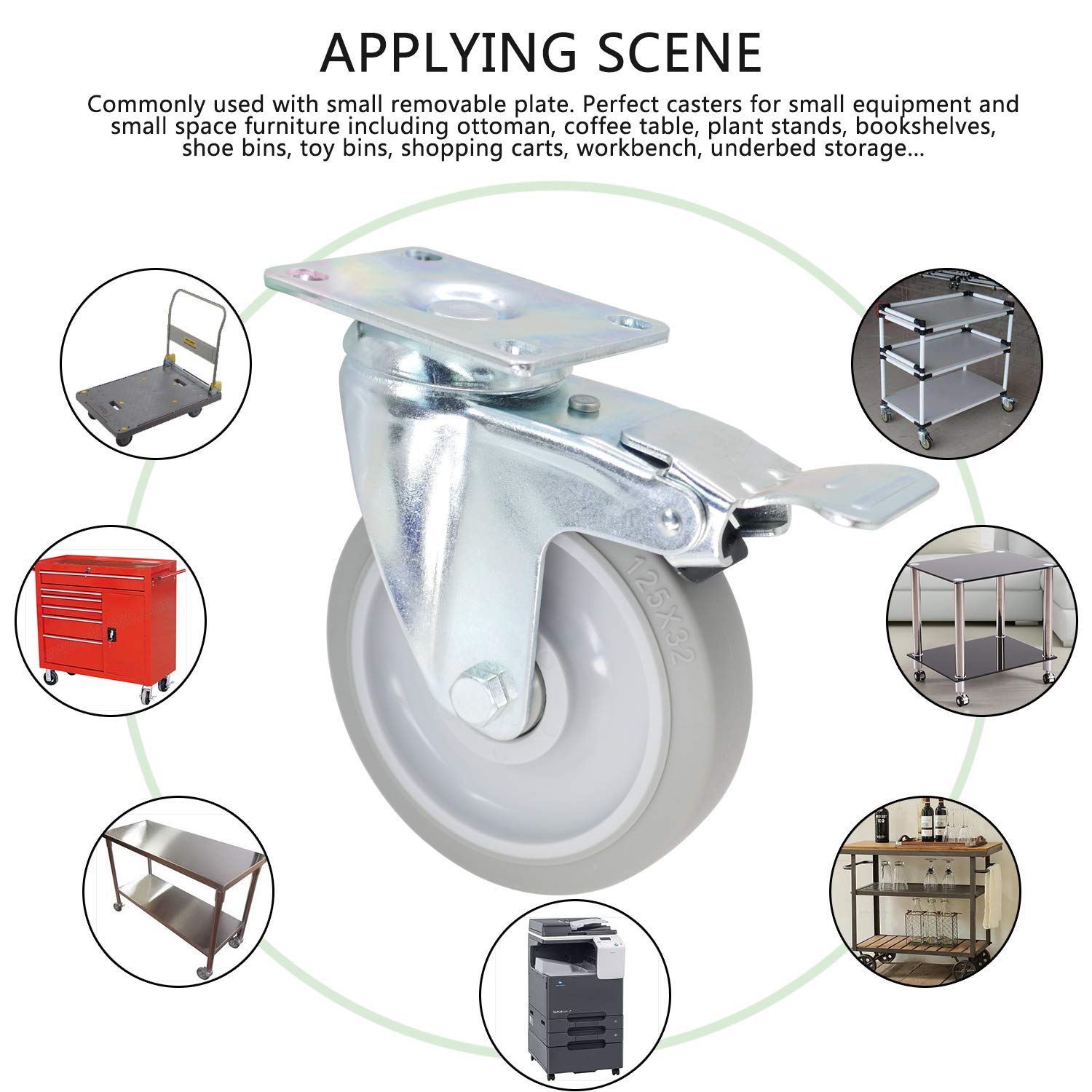 APPLYING SCENE

Commonly used with small removable plate. Perfect casters for small equipment and small space furniture including ottoman, coffee table, plant stands, bookshelves, shoe bins, toy bins, shopping carts, workbench, underbed storage...

125X32