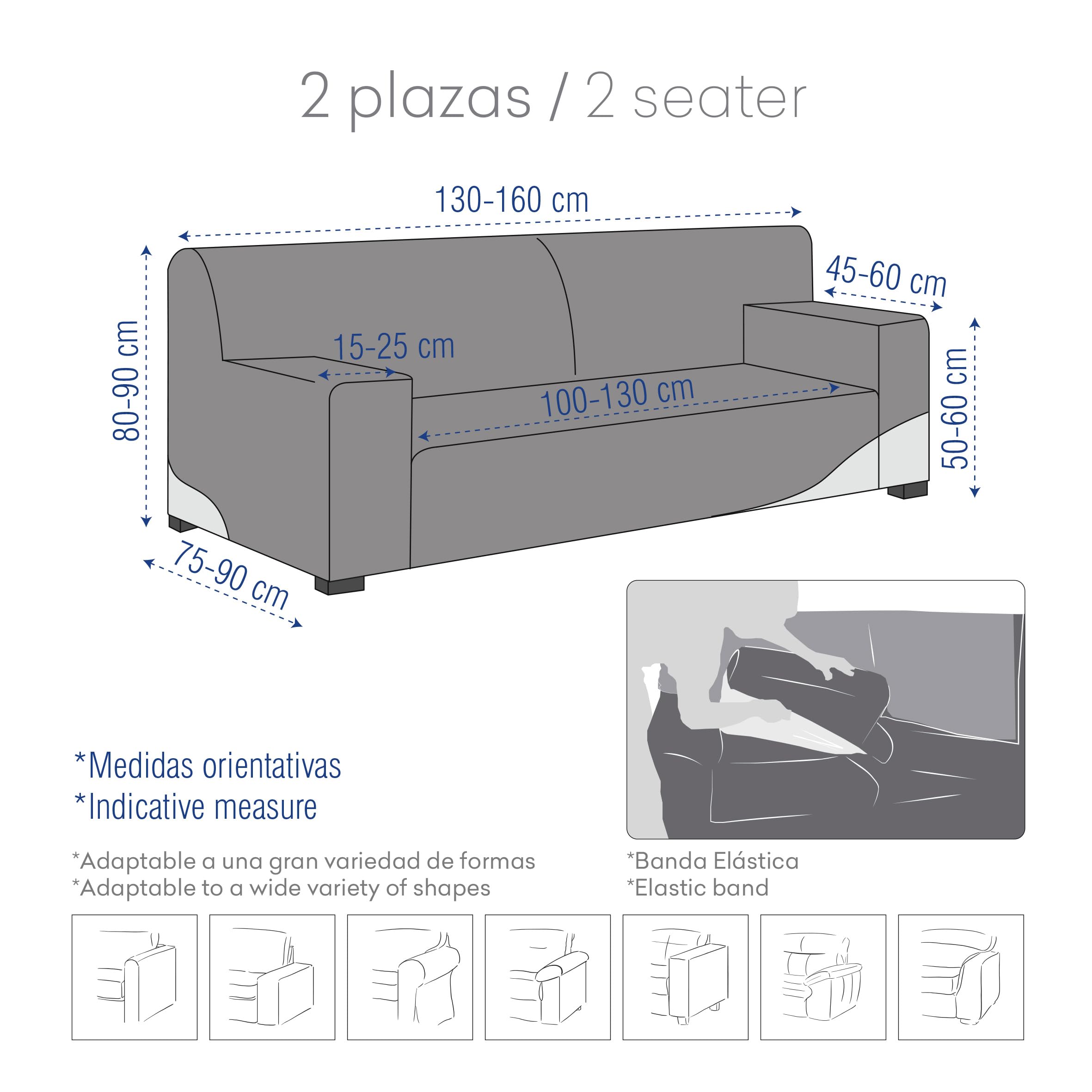 2 plazas / 2 seater

130-160 cm

45-60 cm

80-90 cm

15-25 cm

100-130 cm

50-60 cm

75-90 cm

*Medidas orientativas
*Indicative measure

*Adaptable a una gran variedad de formas
*Adaptable to a wide variety of shapes

*Banda Elástica
*Elastic band