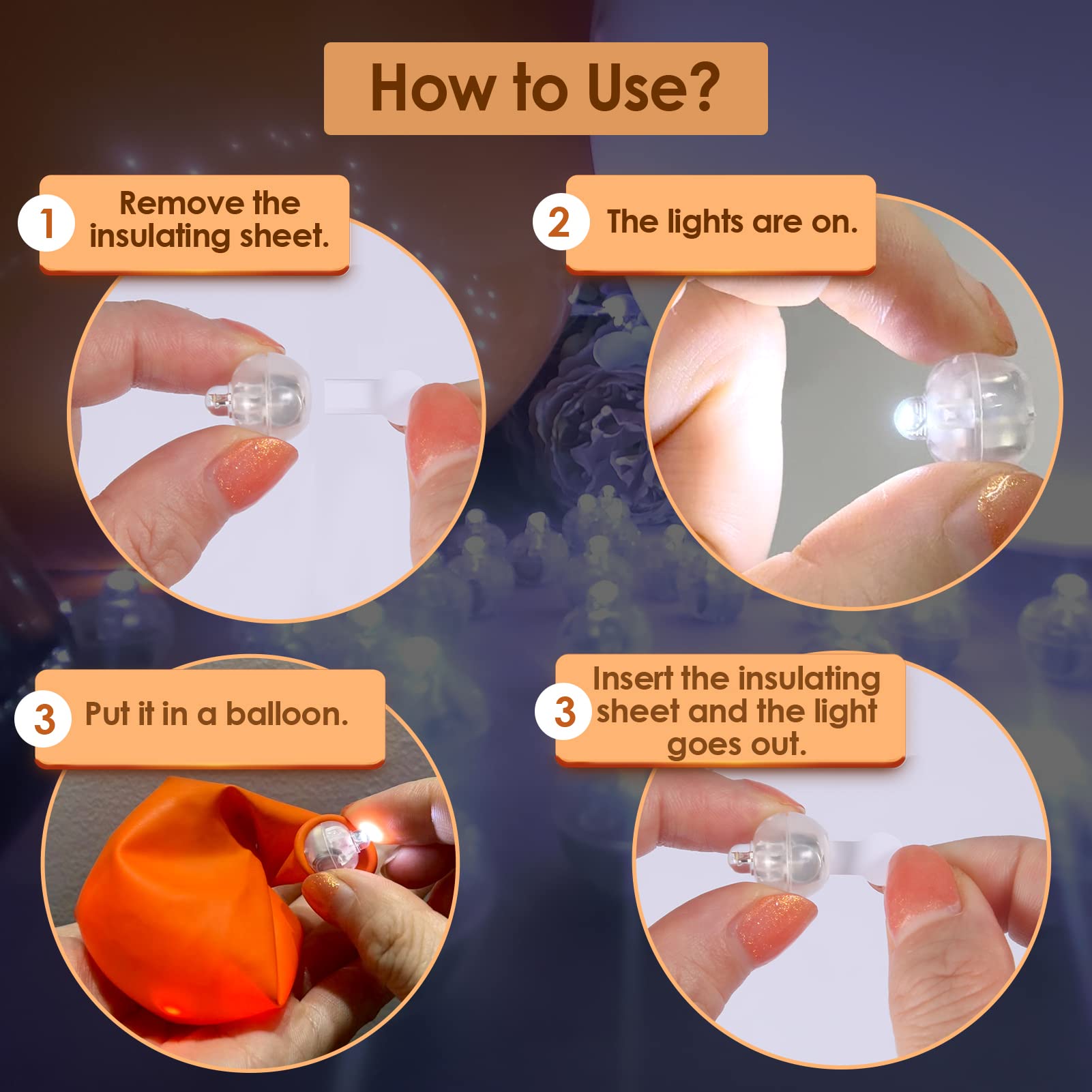 How to Use?

1 Remove the insulating sheet.

2 The lights are on.

3 Put it in a balloon.

3 Insert the insulating sheet and the light goes out.