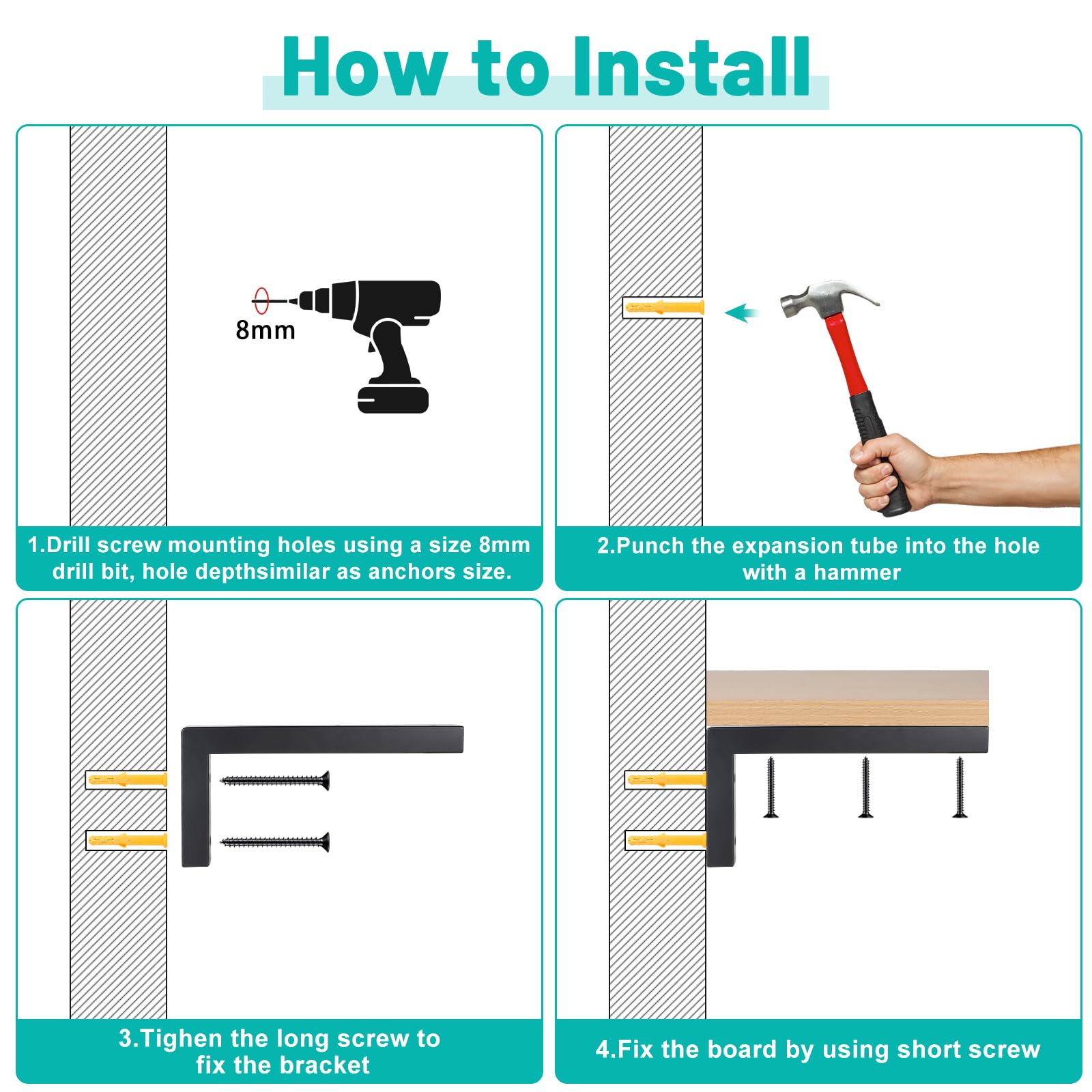 How to Install

8mm

1.Drill screw mounting holes using a size 8mm drill bit, hole depthsimilar as anchors size.

2.Punch the expansion tube into the hole with a hammer

3.Tighen the long screw to fix the bracket

4.Fix the board by using short screw