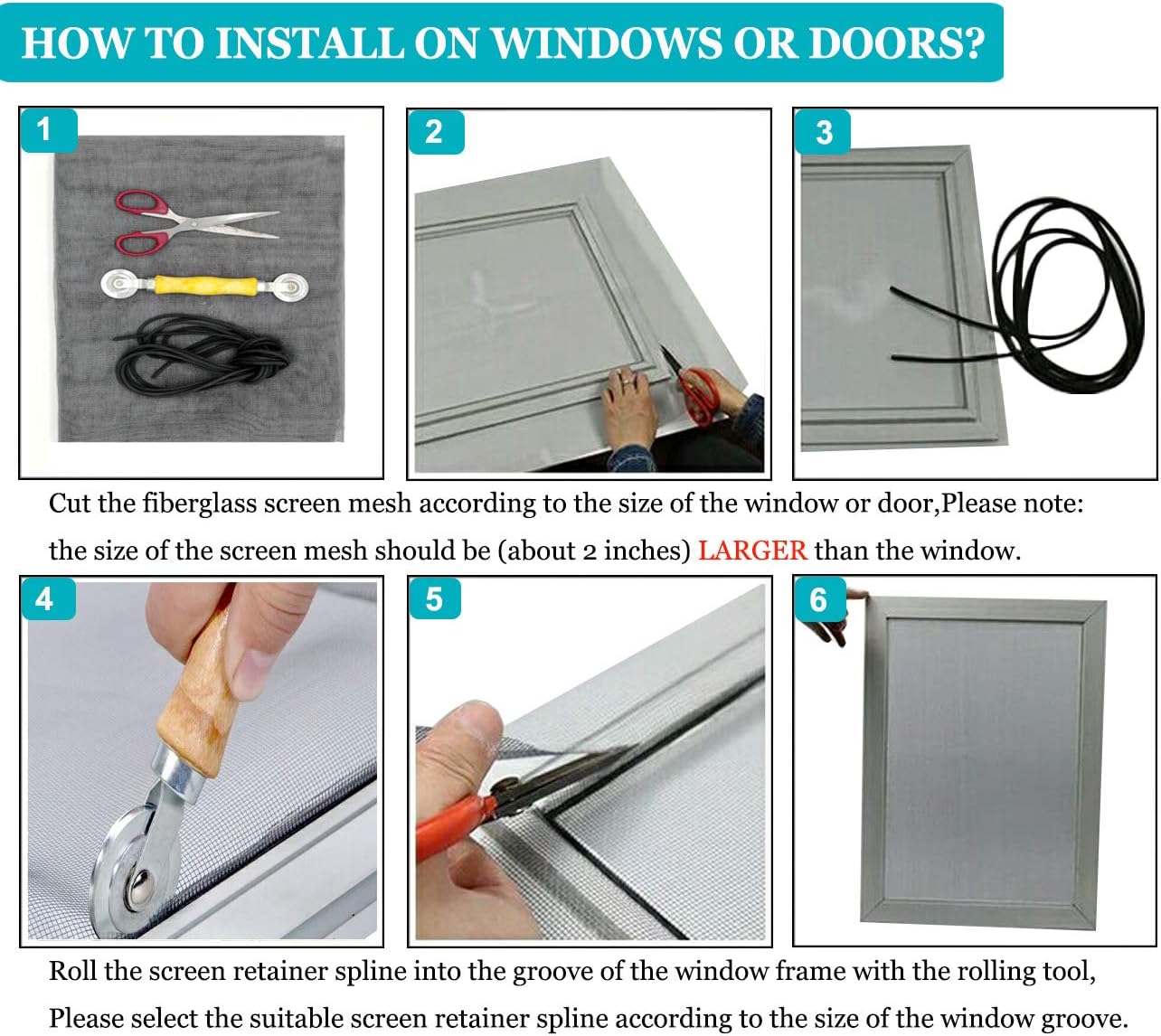 HOW TO INSTALL ON WINDOWS OR DOORS?

1

2

3

Cut the fiberglass screen mesh according to the size of the window or door,Please note: the size of the screen mesh should be (about 2 inches) LARGER than the window.

4

5

6

Roll the screen retainer spline into the groove of the window frame with the rolling tool, Please select the suitable screen retainer spline according to the size of the window groove.