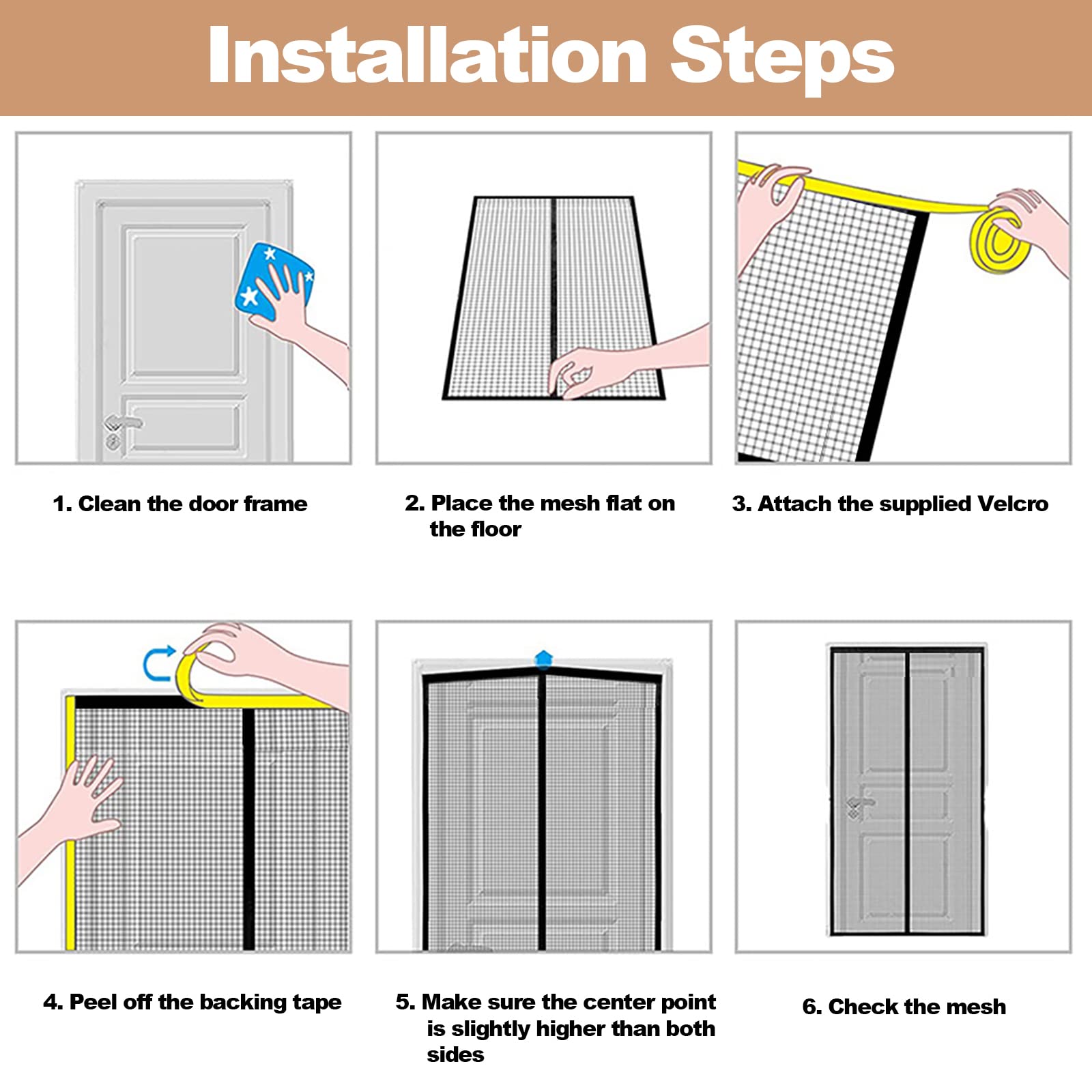 Installation Steps

1. Clean the door frame

2. Place the mesh flat on the floor

3. Attach the supplied Velcro

4. Peel off the backing tape

5. Make sure the center point is slightly higher than both sides

6. Check the mesh