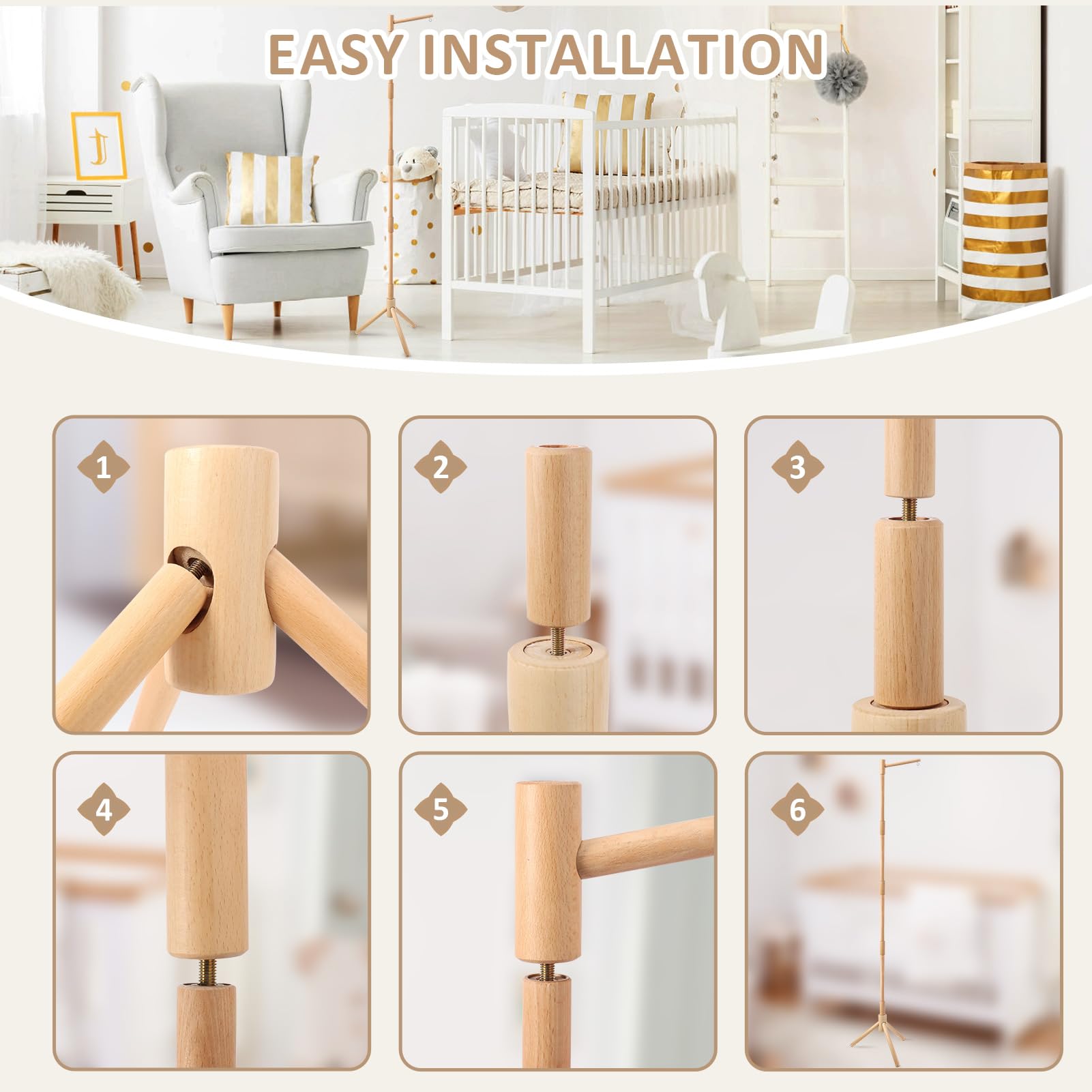 EASY INSTALLATION

J

1

2

3

4

5

6