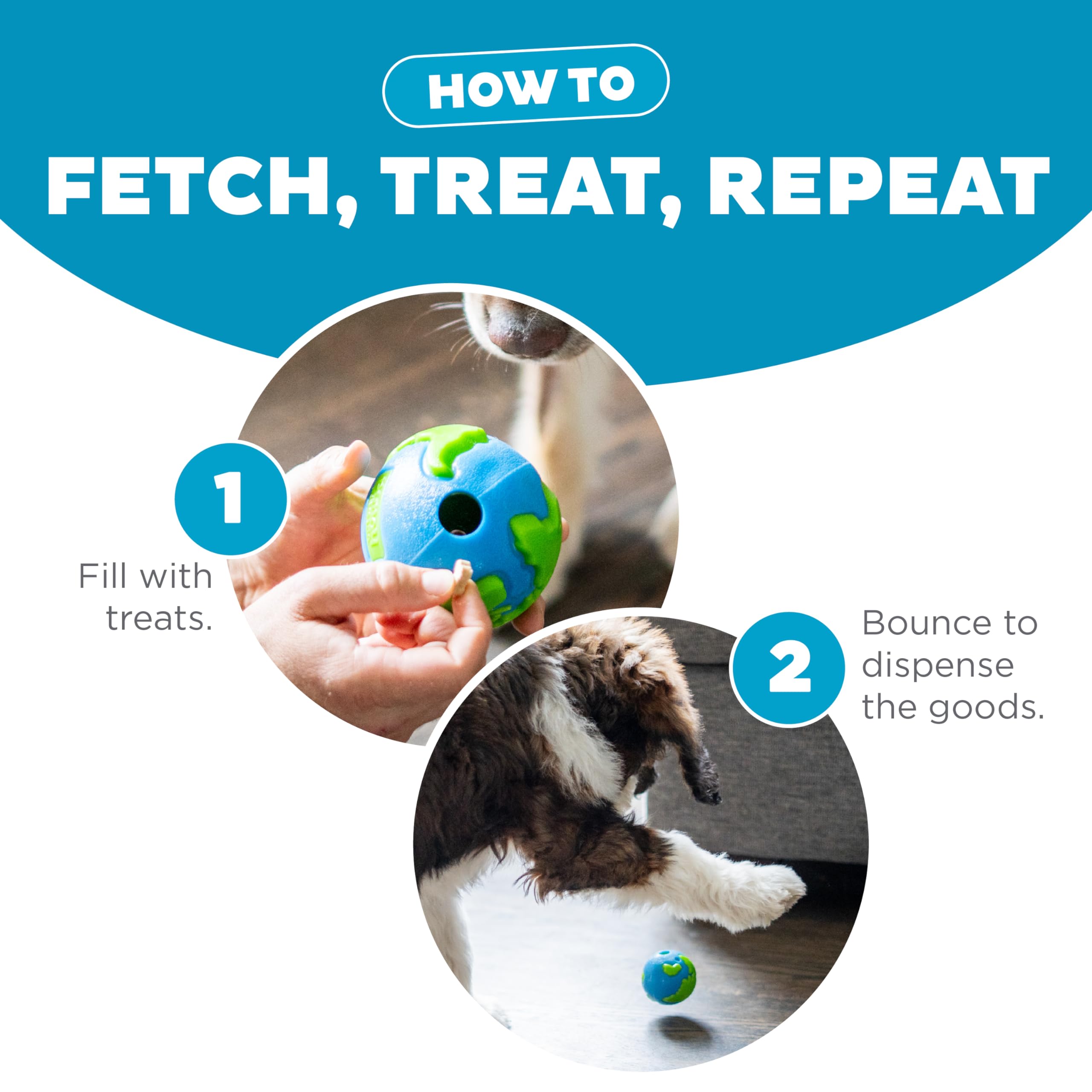 HOW TO

FETCH, TREAT, REPEAT

1

Fill with treats.

2

Bounce to dispense the goods.