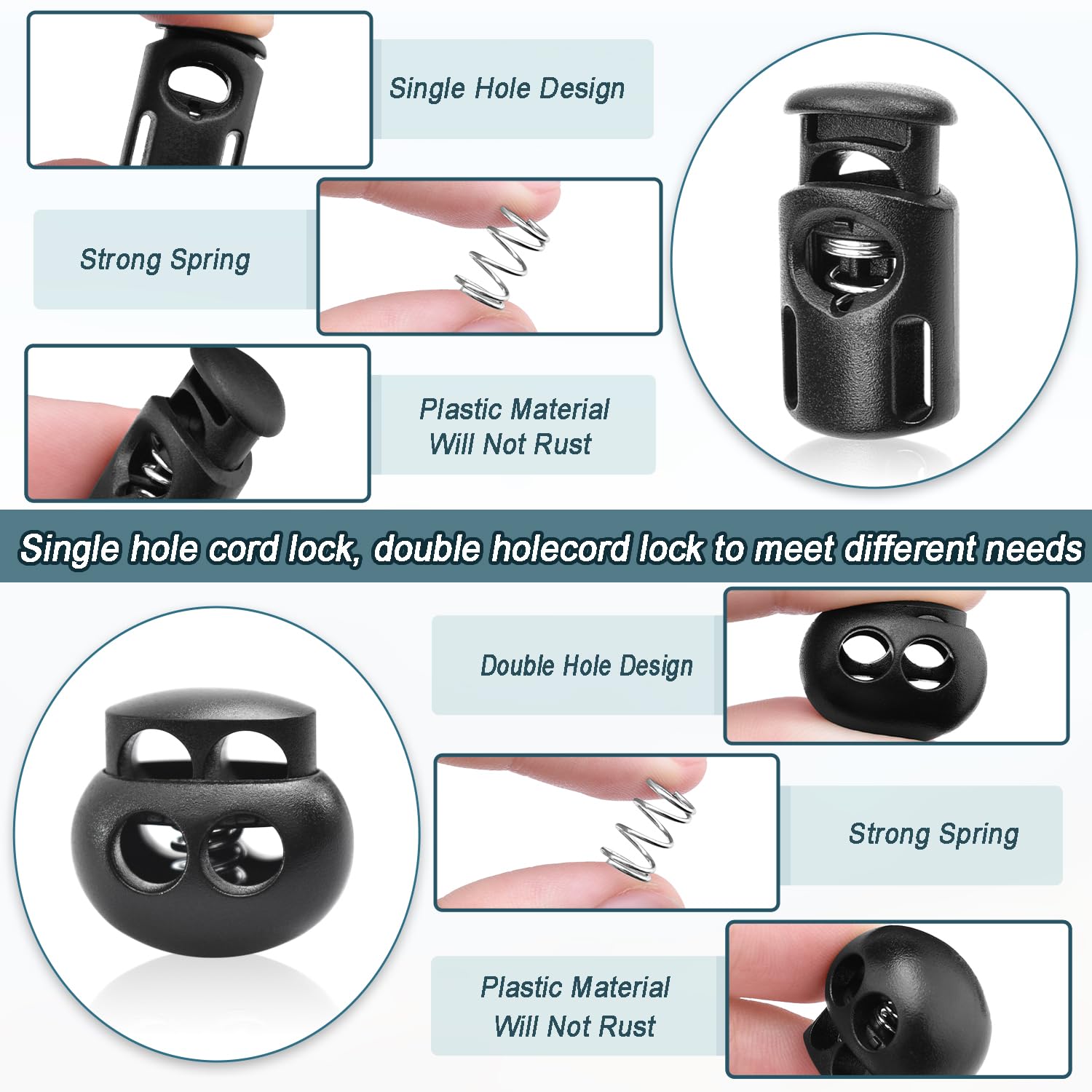 Single Hole Design

Strong Spring

Plastic Material
Will Not Rust

Single hole cord lock, double holecord lock to meet different needs

Double Hole Design

Strong Spring

Plastic Material
Will Not Rust