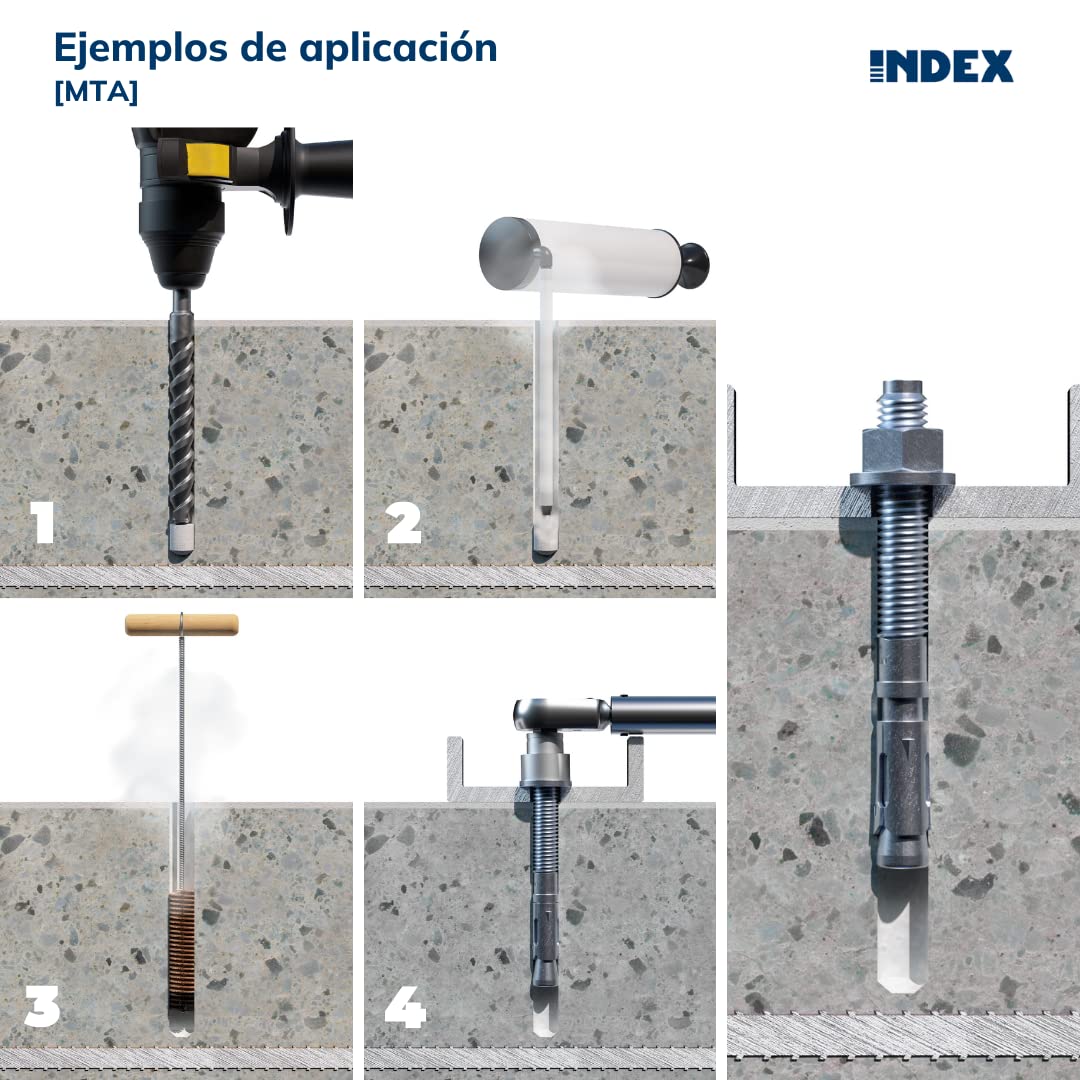 Ejemplos de aplicación
[MTA]

INDEX

1

2

3

4