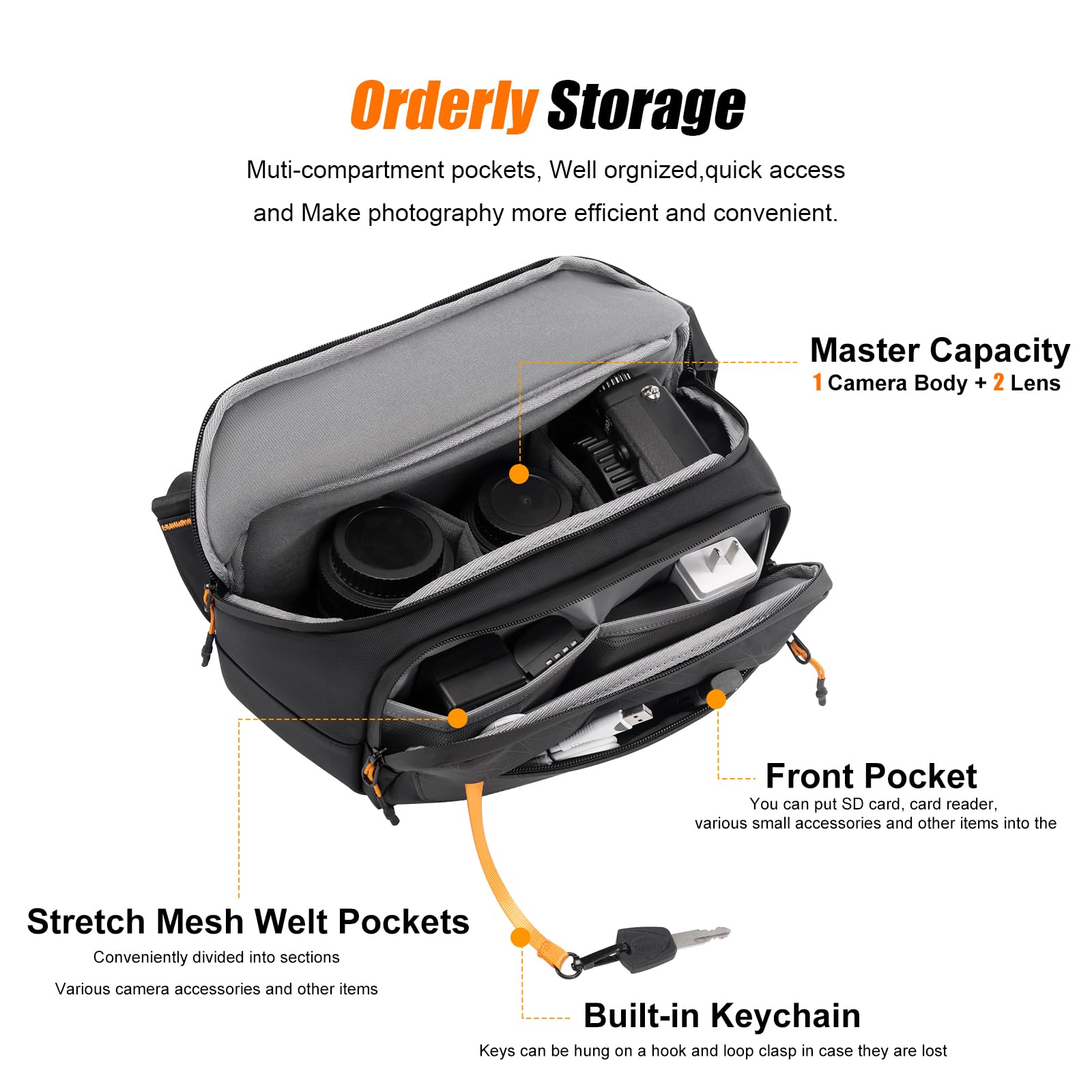 Orderly Storage

Muti-compartment pockets, Well orgnized,quick access and Make photography more efficient and convenient.

Master Capacity
1 Camera Body + 2 Lens

Front Pocket
You can put SD card, card reader, various small accessories and other items into the

Stretch Mesh Welt Pockets
Conveniently divided into sections
Various camera accessories and other items

Built-in Keychain
Keys can be hung on a hook and loop clasp in case they are lost