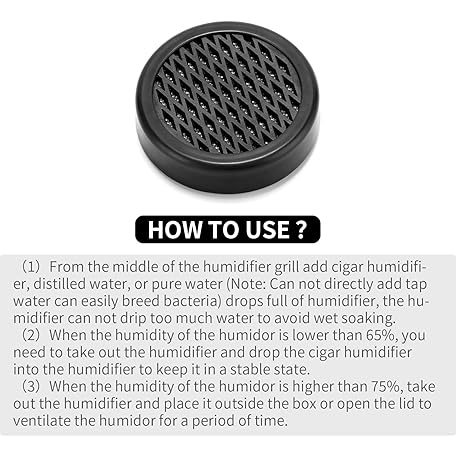 HOW TO USE ?

（1）From the middle of the humidifier grill add cigar humidifier, distilled water, or pure water (Note: Can not directly add tap water can easily breed bacteria) drops full of humidifier, the humidifier can not drip too much water to avoid wet soaking.

（2）When the humidity of the humidor is lower than 65%, you need to take out the humidifier and drop the cigar humidifier into the humidifier to keep it in a stable state.

（3）When the humidity of the humidor is higher than 75%, take out the humidifier and place it outside the box or open the lid to ventilate the humidor for a period of time.