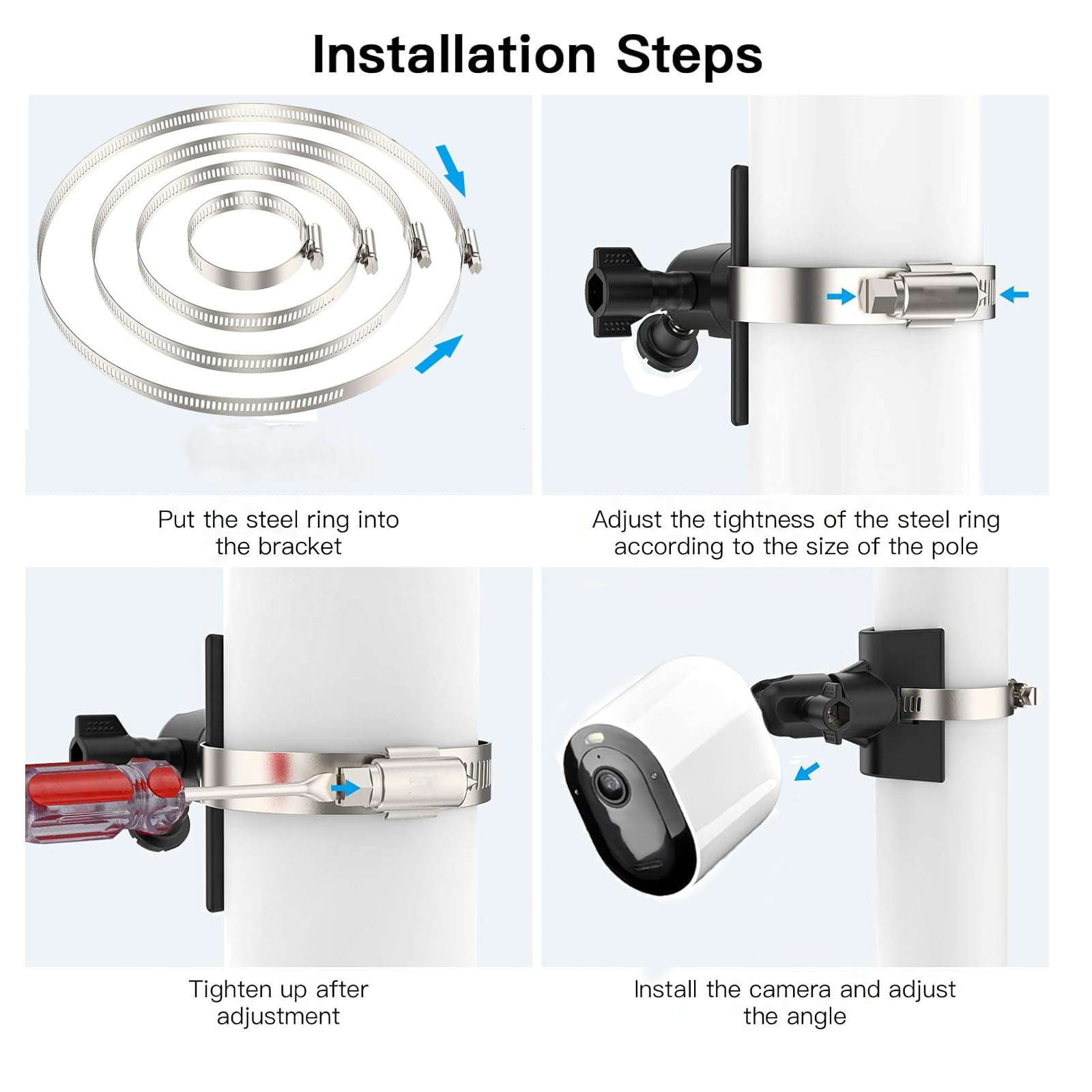 Installation Steps

Put the steel ring into the bracket

Adjust the tightness of the steel ring according to the size of the pole

Tighten up after adjustment

Install the camera and adjust the angle