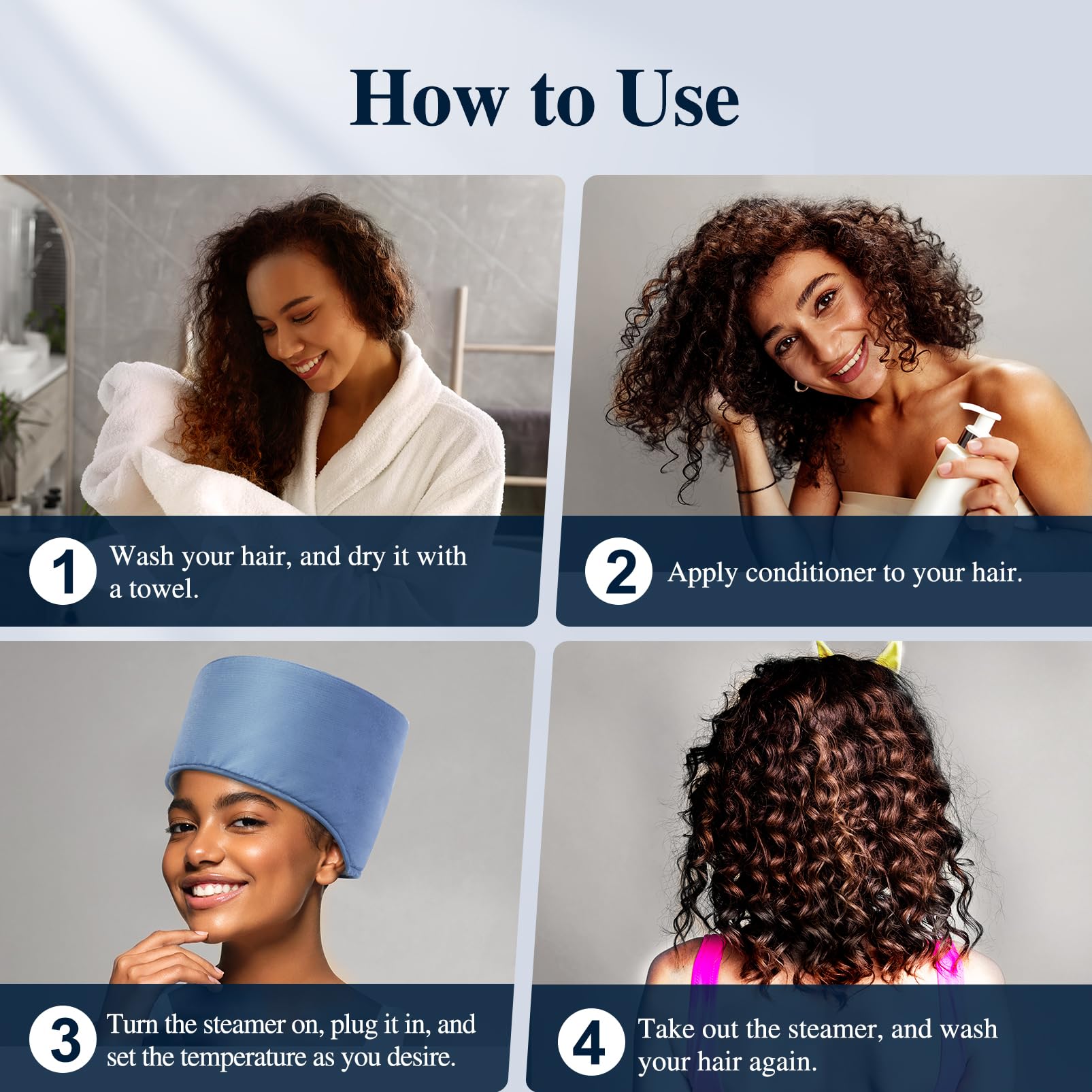 How to Use

1 Wash your hair, and dry it with a towel.

2 Apply conditioner to your hair.

3 Turn the steamer on, plug it in, and set the temperature as you desire.

4 Take out the steamer, and wash your hair again.